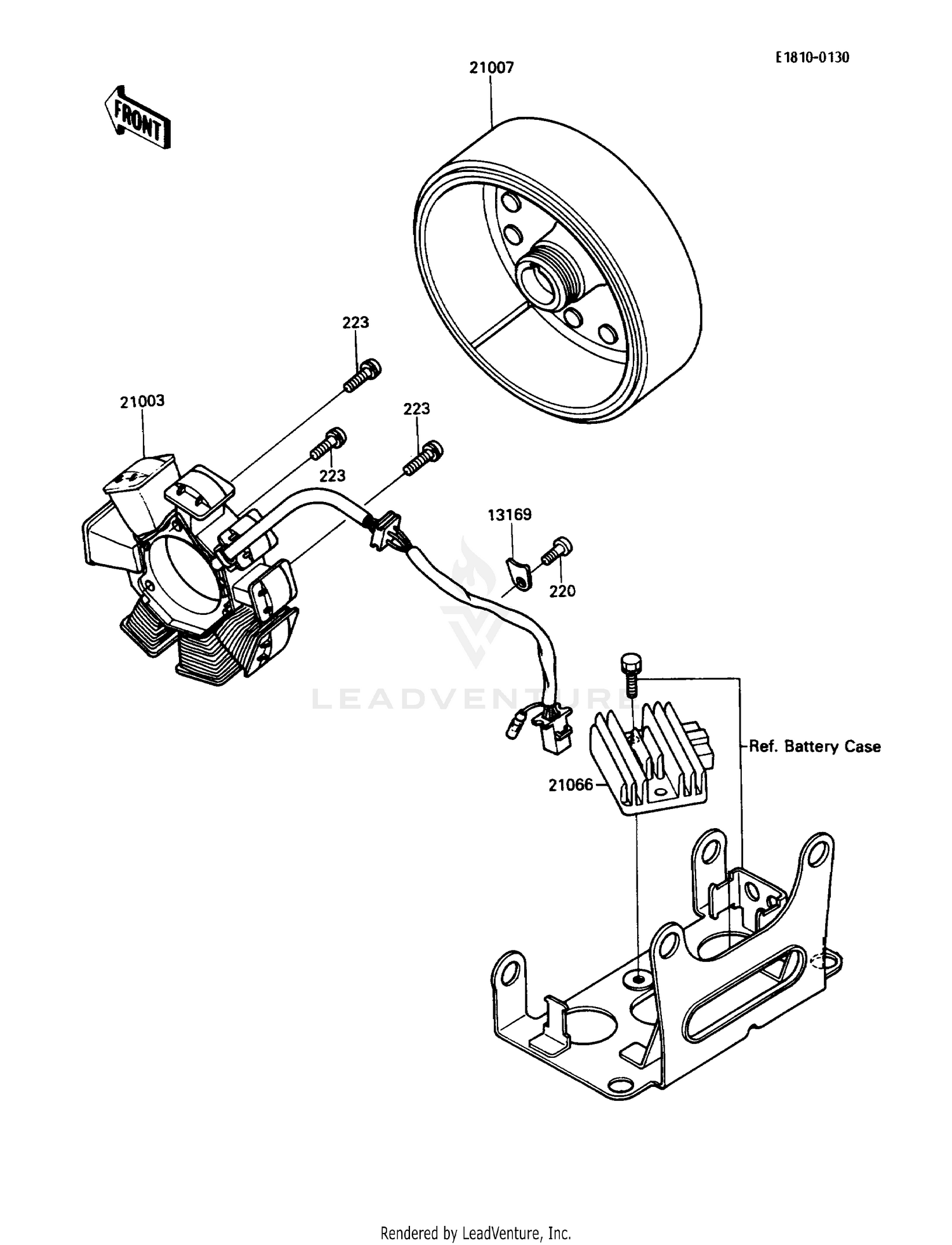 E1810-0130

21007

FRONT

223

21003

223

223

13169

220

LEADVENTURE

Ref. Battery Case

21066

Rendered by LeadVenture, Inc.