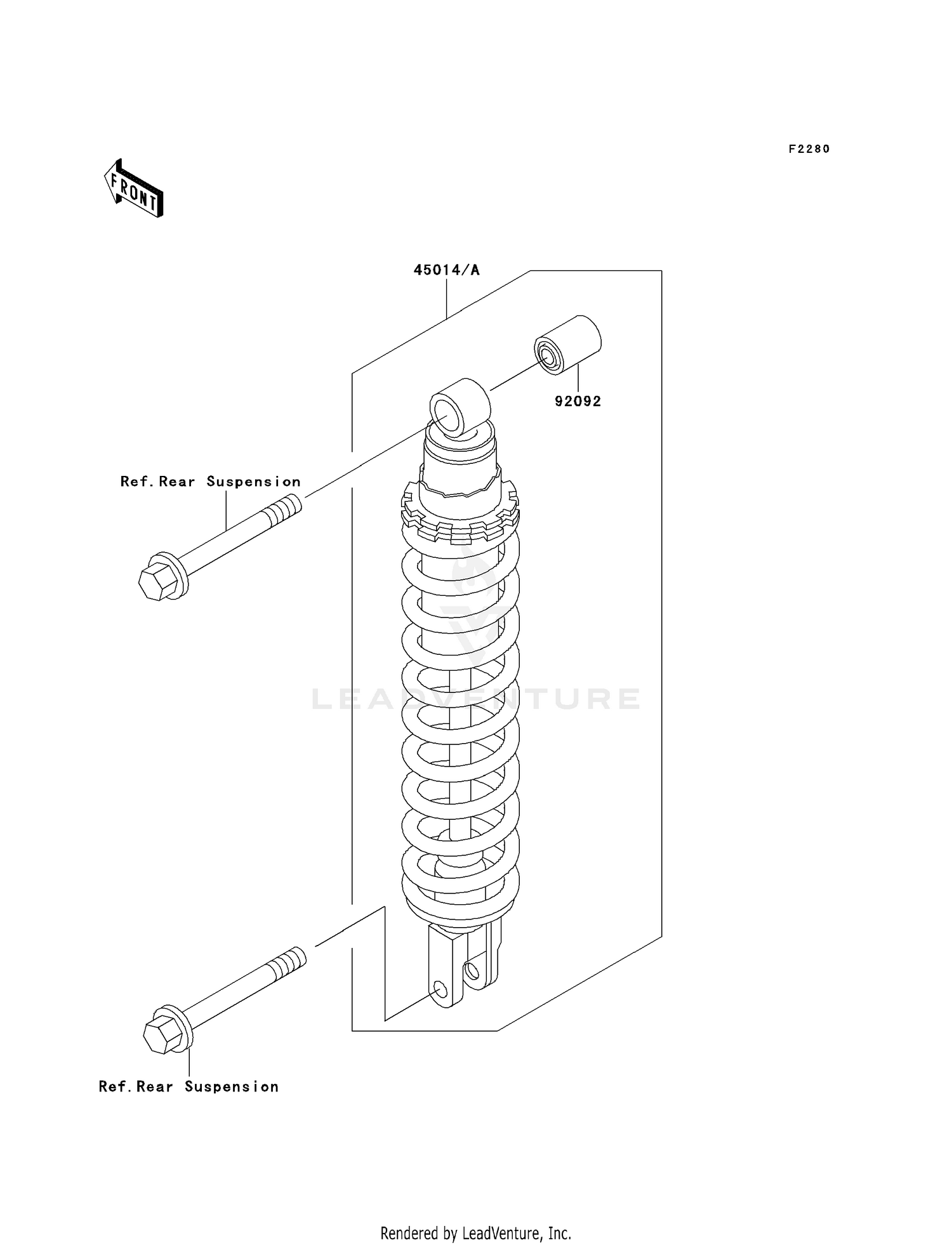 F2280

FRONT

45014/A

92092

Ref.Rear Suspension

LEADVENTURE

Ref.Rear Suspension

Rendered by LeadVenture, Inc.