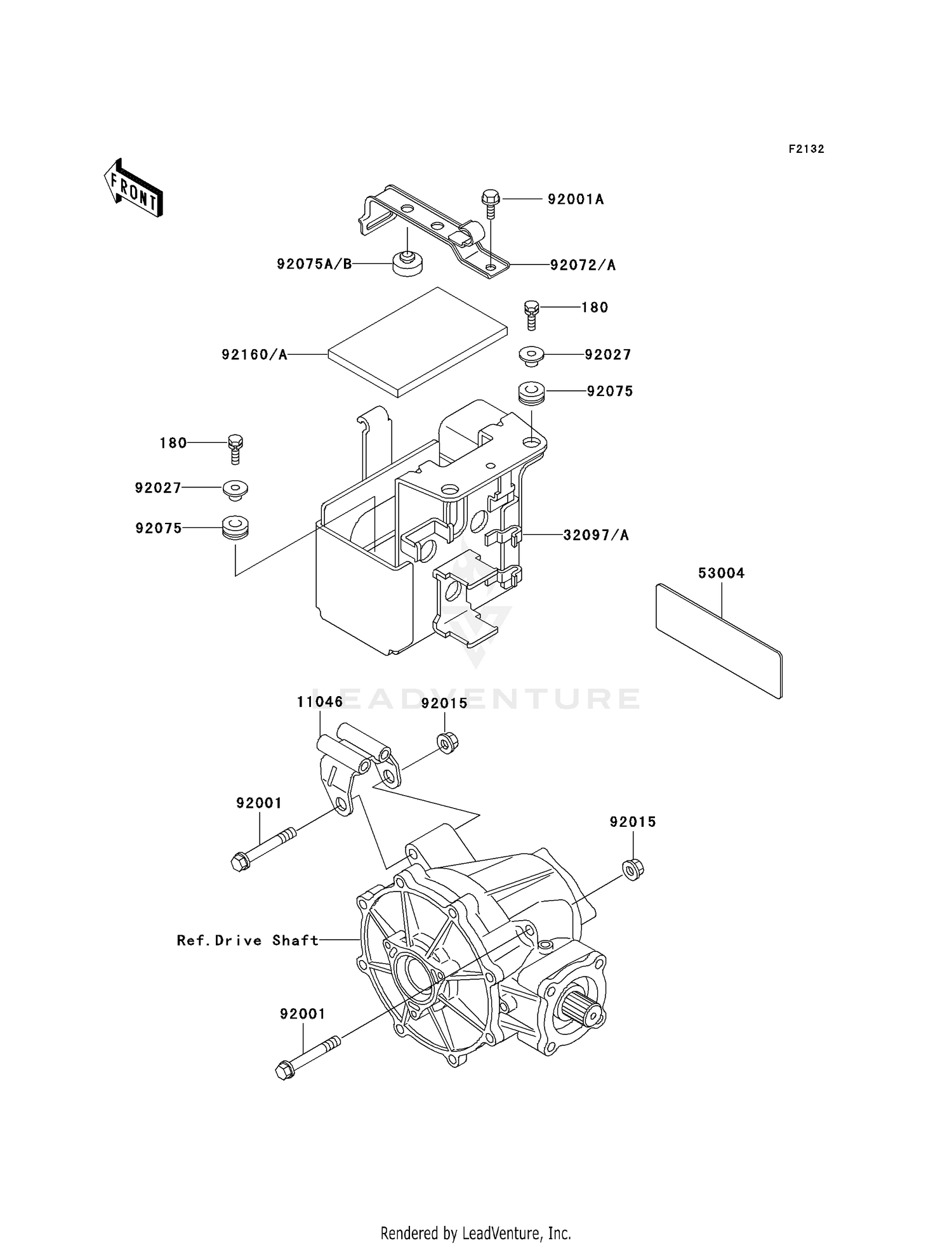 F2132

FRONT

92001A

92075A/B

92072/A

180

92160/A

92027

92075

180

92027

92075

32097/A

53004

LEADVENTURE

11046

92015

92001

92015

Ref.Drive Shaft

92001

Rendered by LeadVenture, Inc.