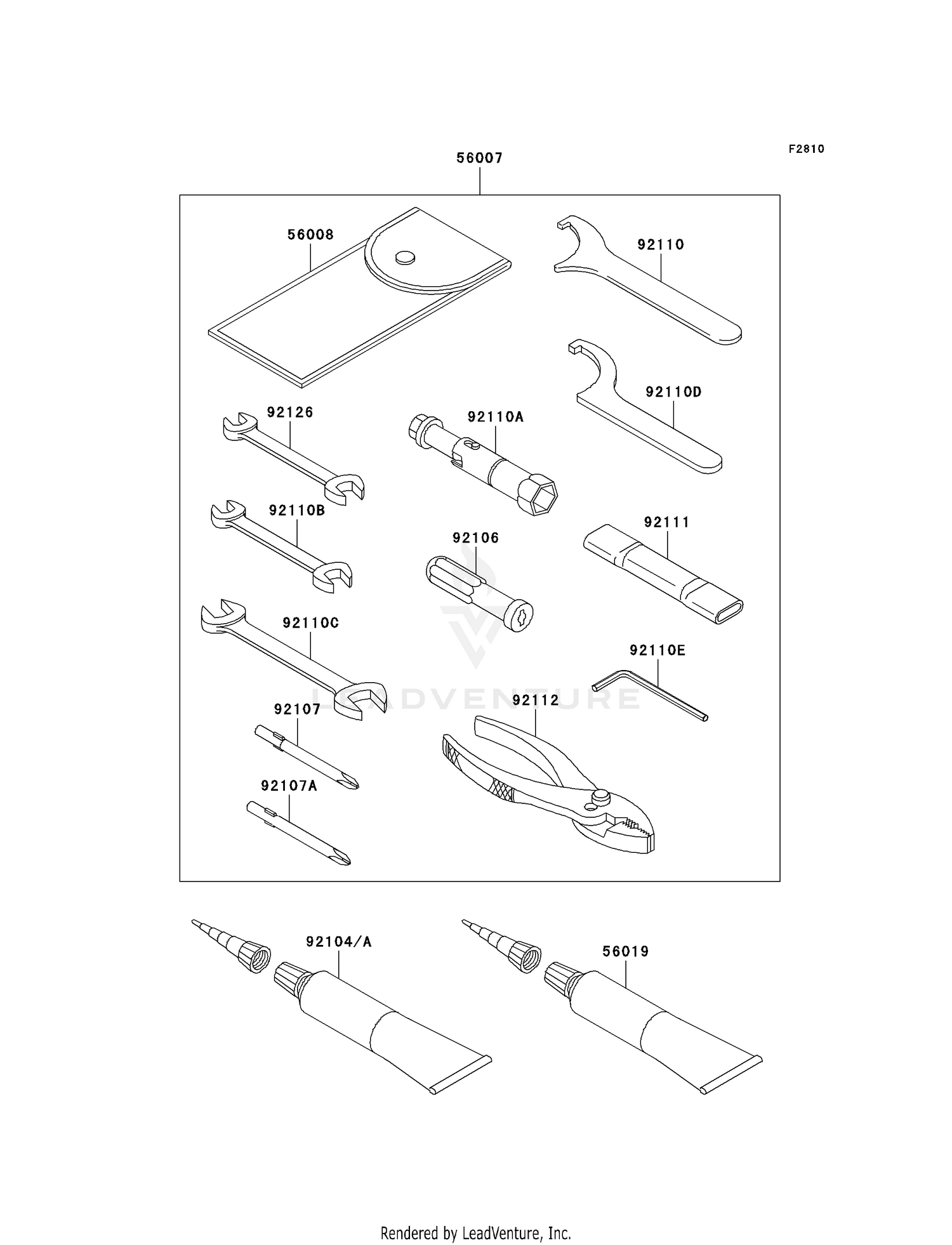 F2810

56007

56008

92110

92110D

92126

92110A

92110B

92106

92111

92110C

92110E

LEADVENTURE

92107

92112

92107A

92104/A

56019

Rendered by LeadVenture, Inc.