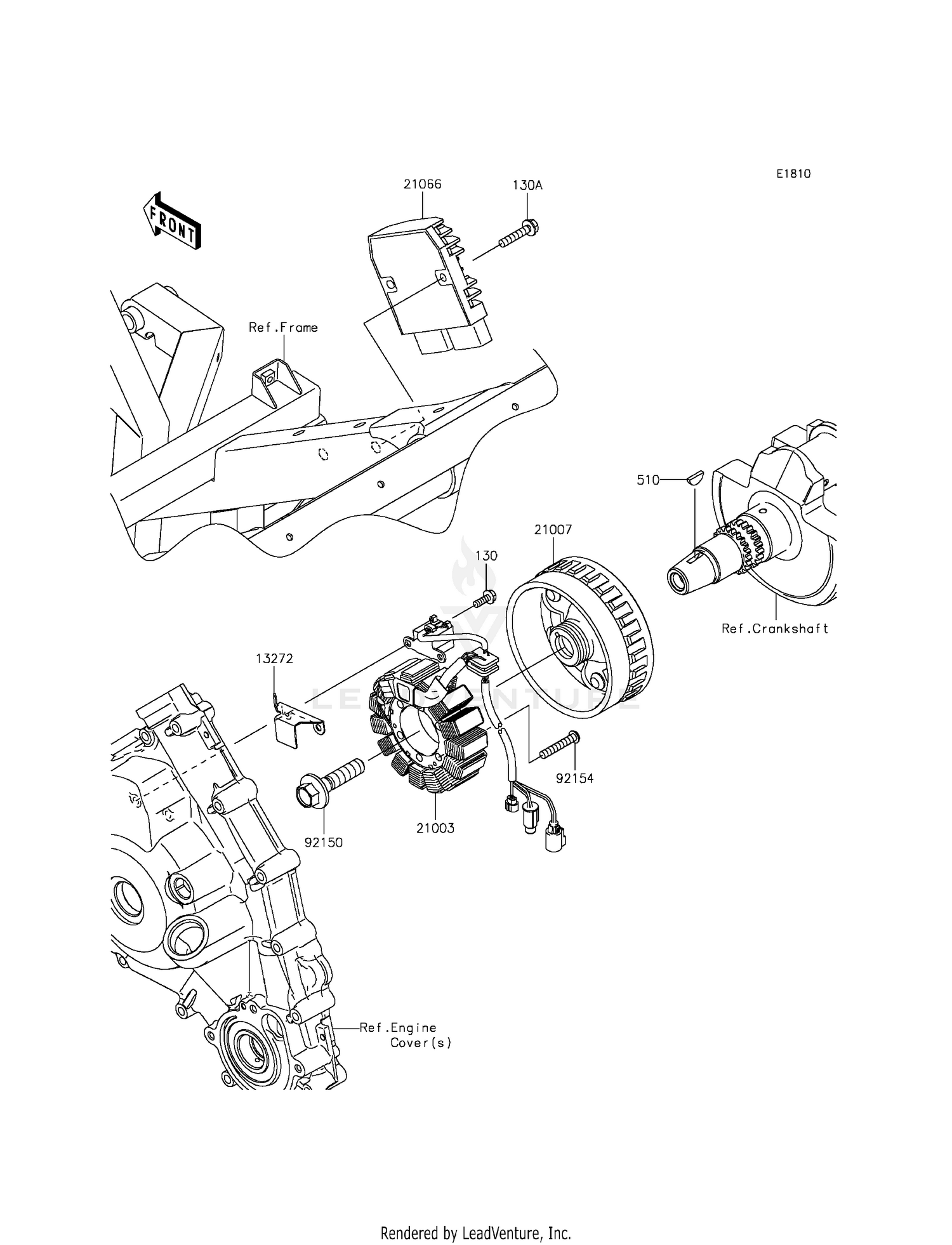 E1810

FRONT

21066

130A

Ref.Frame

510

21007

130

Ref.Crankshaft

13272

LEADVENTURE

92154

92150

21003

Ref.Engine
Cover(s)

Rendered by LeadVenture, Inc.