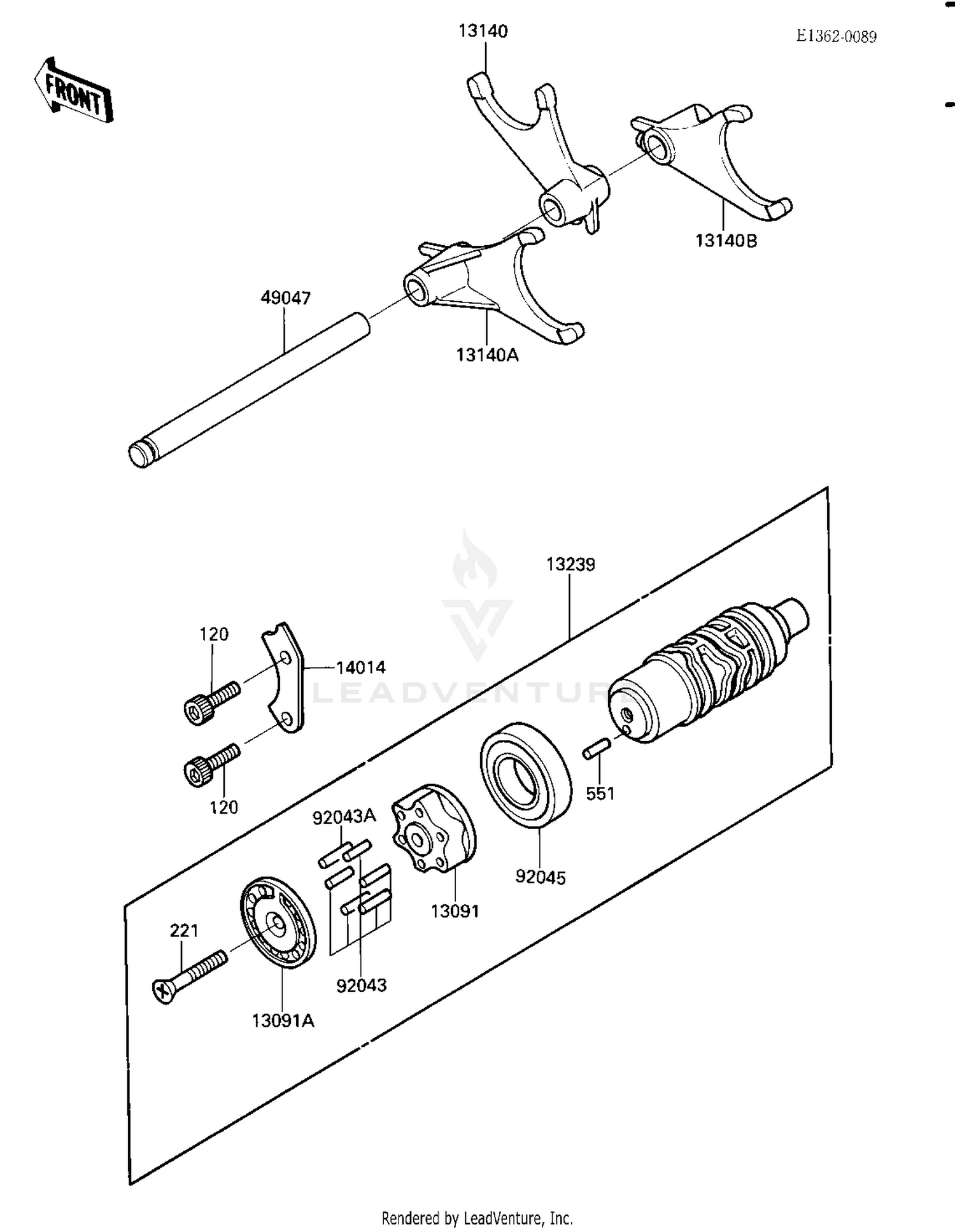 E1362-0089

FRONT

13140

13140B

49047

13140A

13239

120

14014

LEADVENTURE

120

551

92043A

92045

13091

221

92043

13091A

Rendered by LeadVenture, Inc.