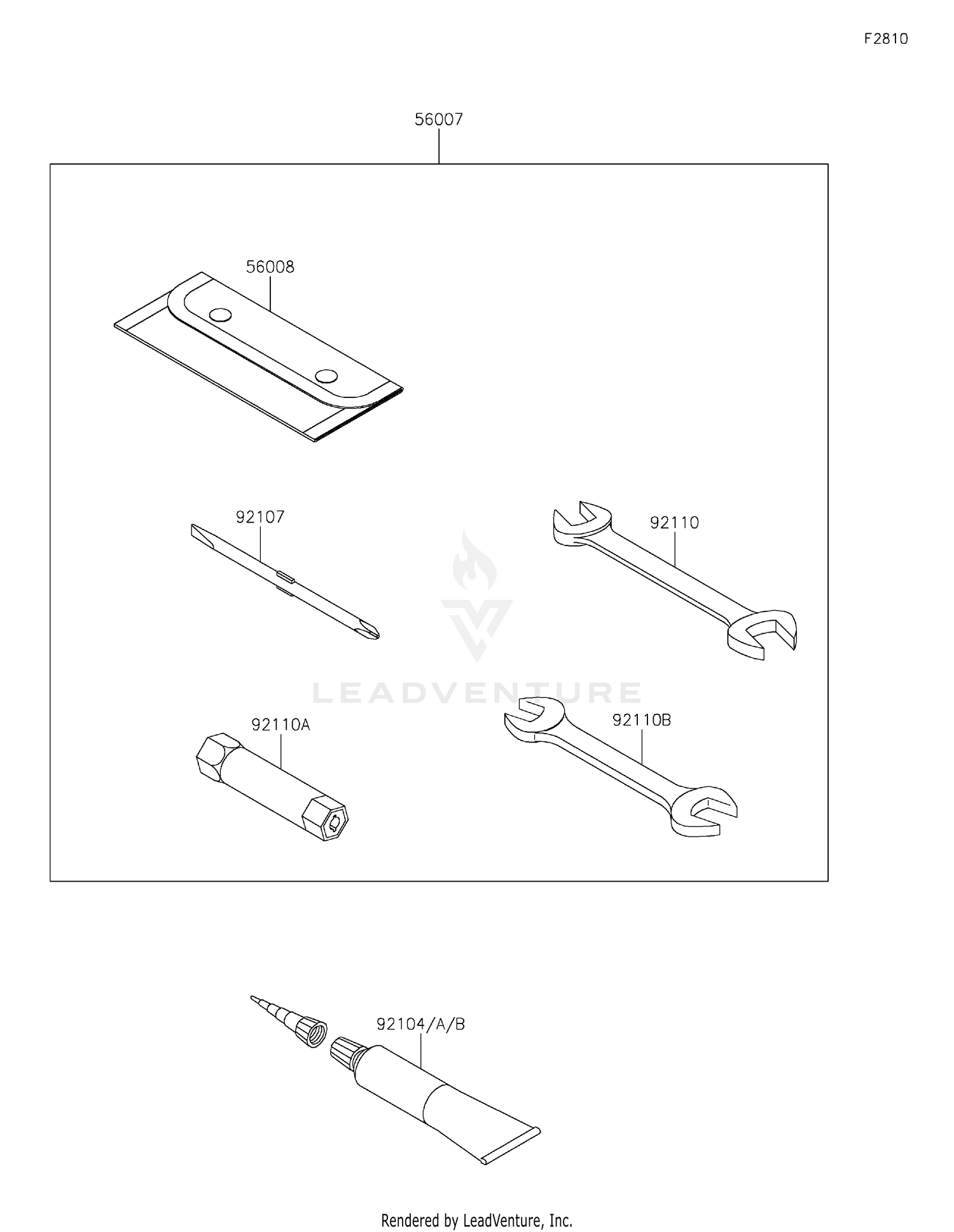 F2810

56007

56008

92107

92110

LEADVENTURE

92110A

92110B

92104/A/B

Rendered by LeadVenture, Inc.