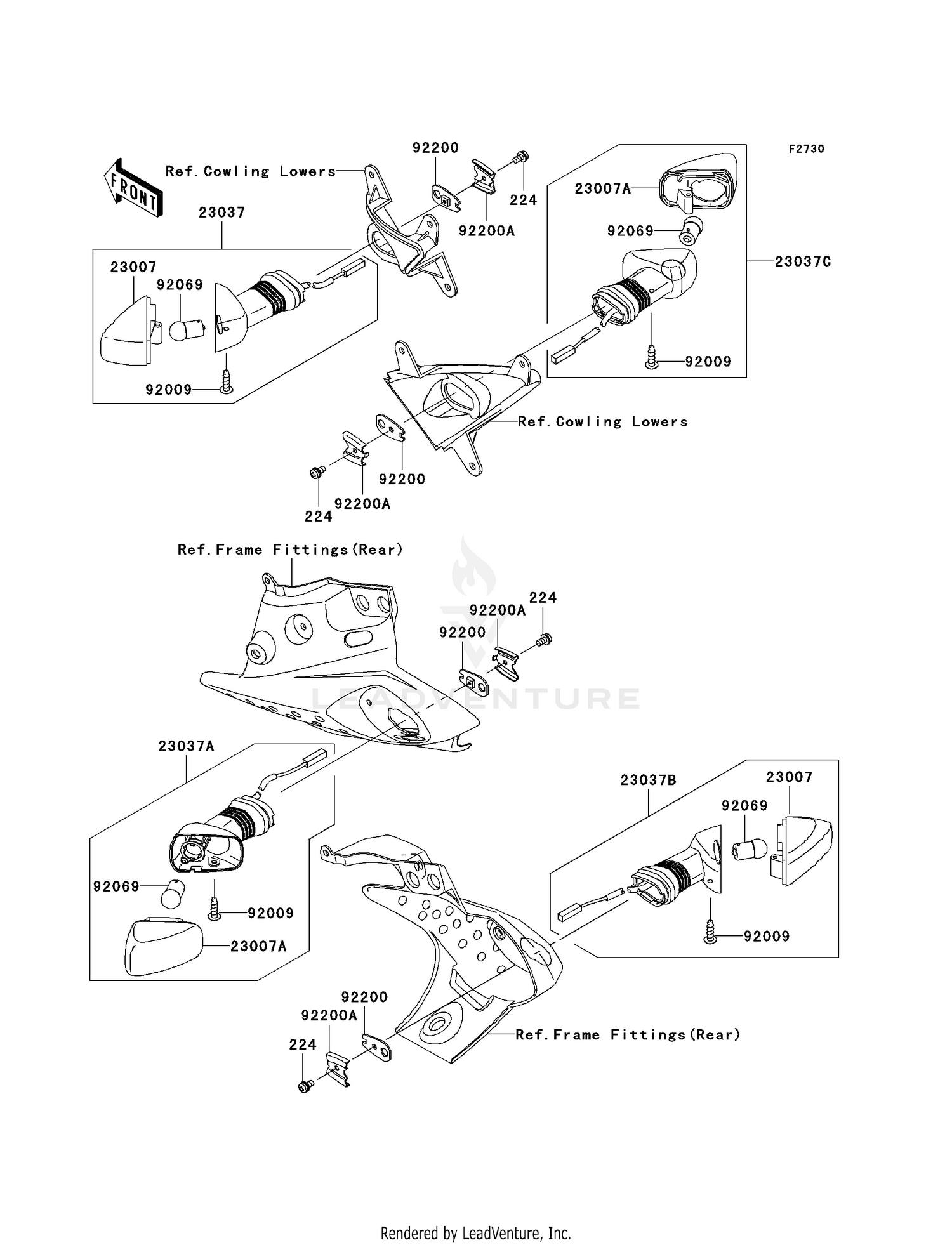 F2730

FRONT

Ref.Cowling Lowers

92200

224

92200A

23037

23007

92069

92009

23007A

92069

23037C

92009

Ref.Cowling Lowers

92200

92200A

224

Ref.Frame Fittings(Rear)

224

92200A

92200

LEADVENTURE

23037A

92069

92009

23007A

23037B

23007

92069

92009

92200

92200A

224

Ref.Frame Fittings(Rear)

Rendered by LeadVenture, Inc.