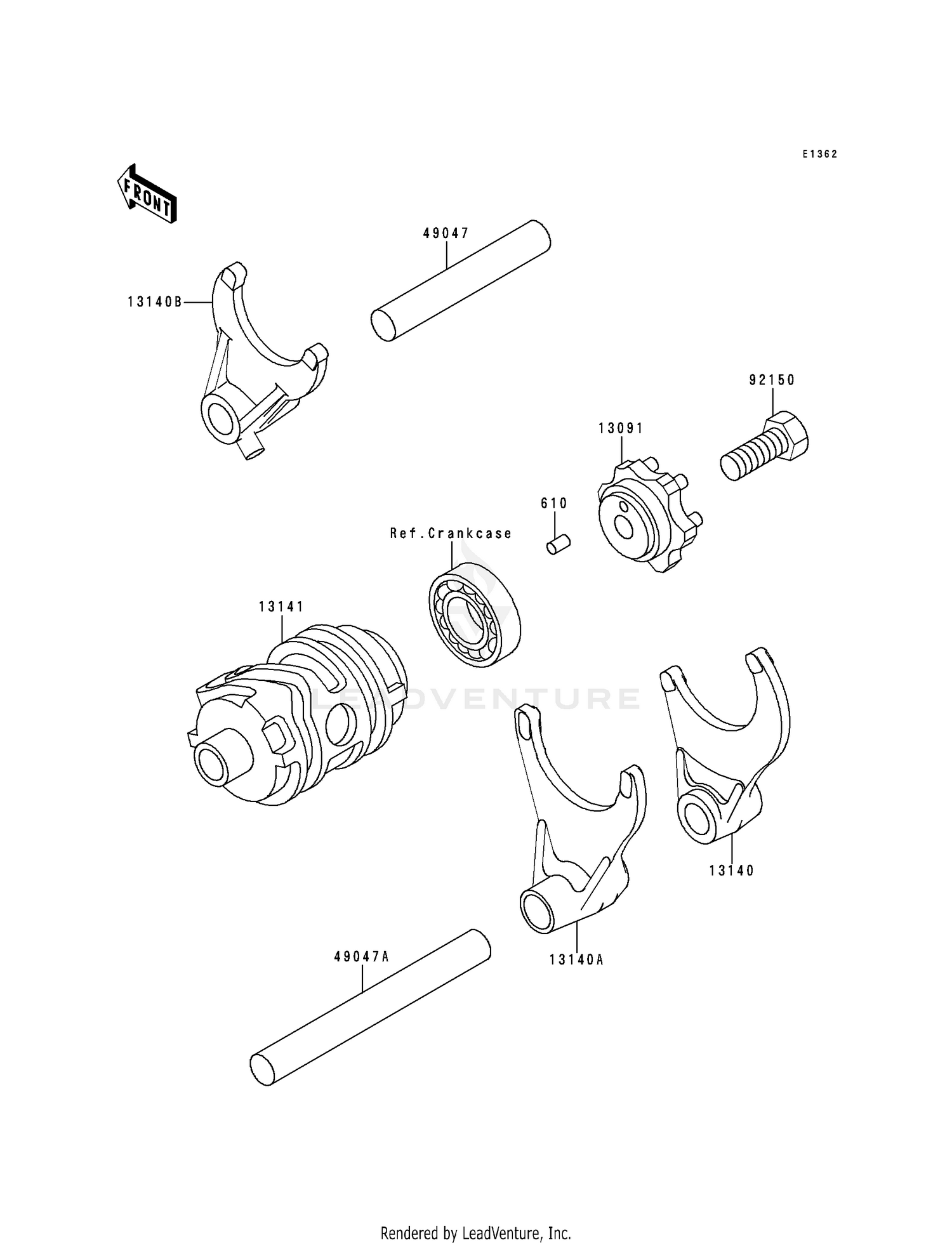 E1362

FRONT

49047

13140B

92150

13091

610

Ref.Crankcase

13141

LEADVENTURE

13140

13140A

49047A

Rendered by LeadVenture, Inc.