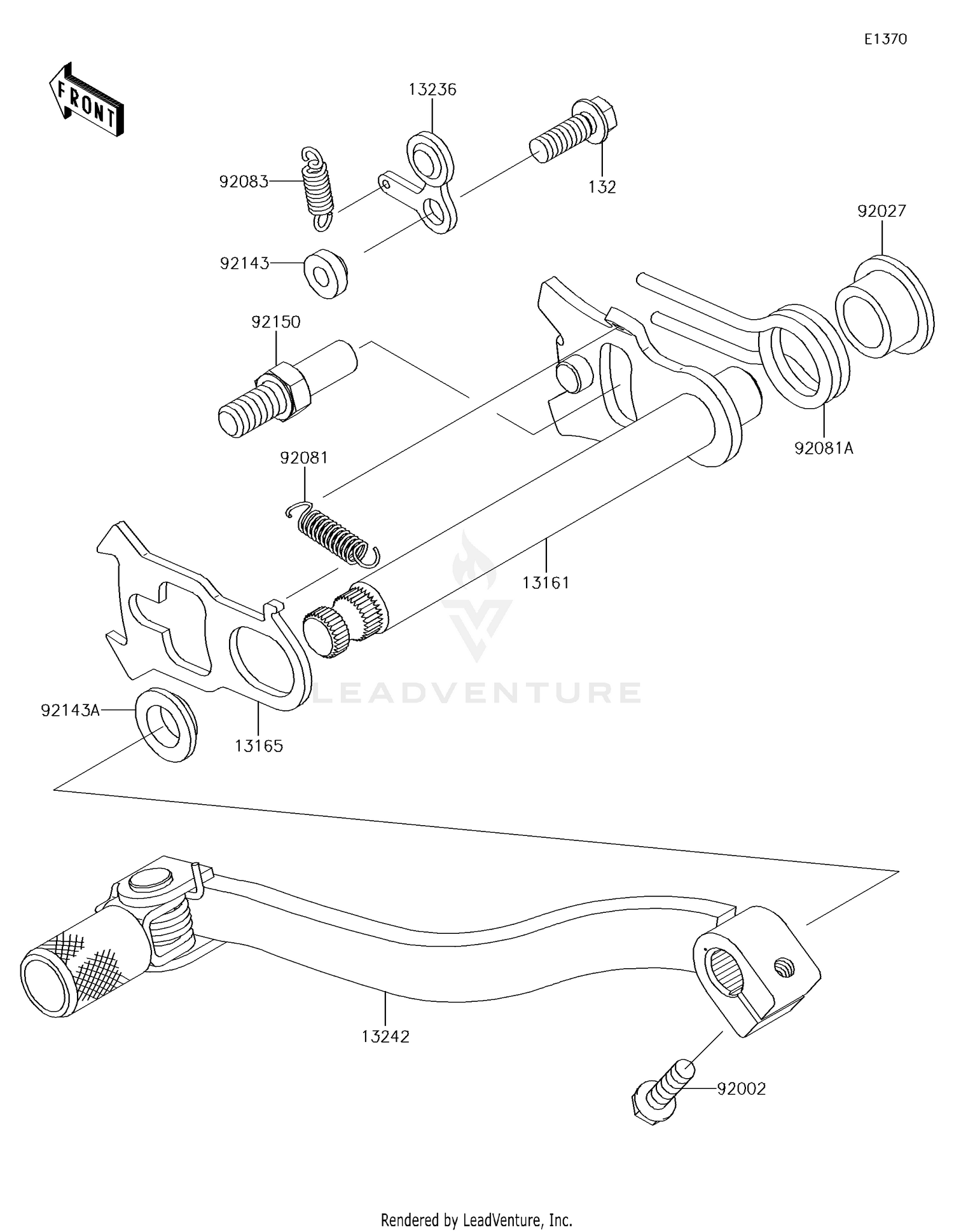 E1370

FRONT

13236

92083

132

92027

92143

92150

92081A

92081

13161

LEADVENTURE

92143A

13165

13242

92002

Rendered by LeadVenture, Inc.