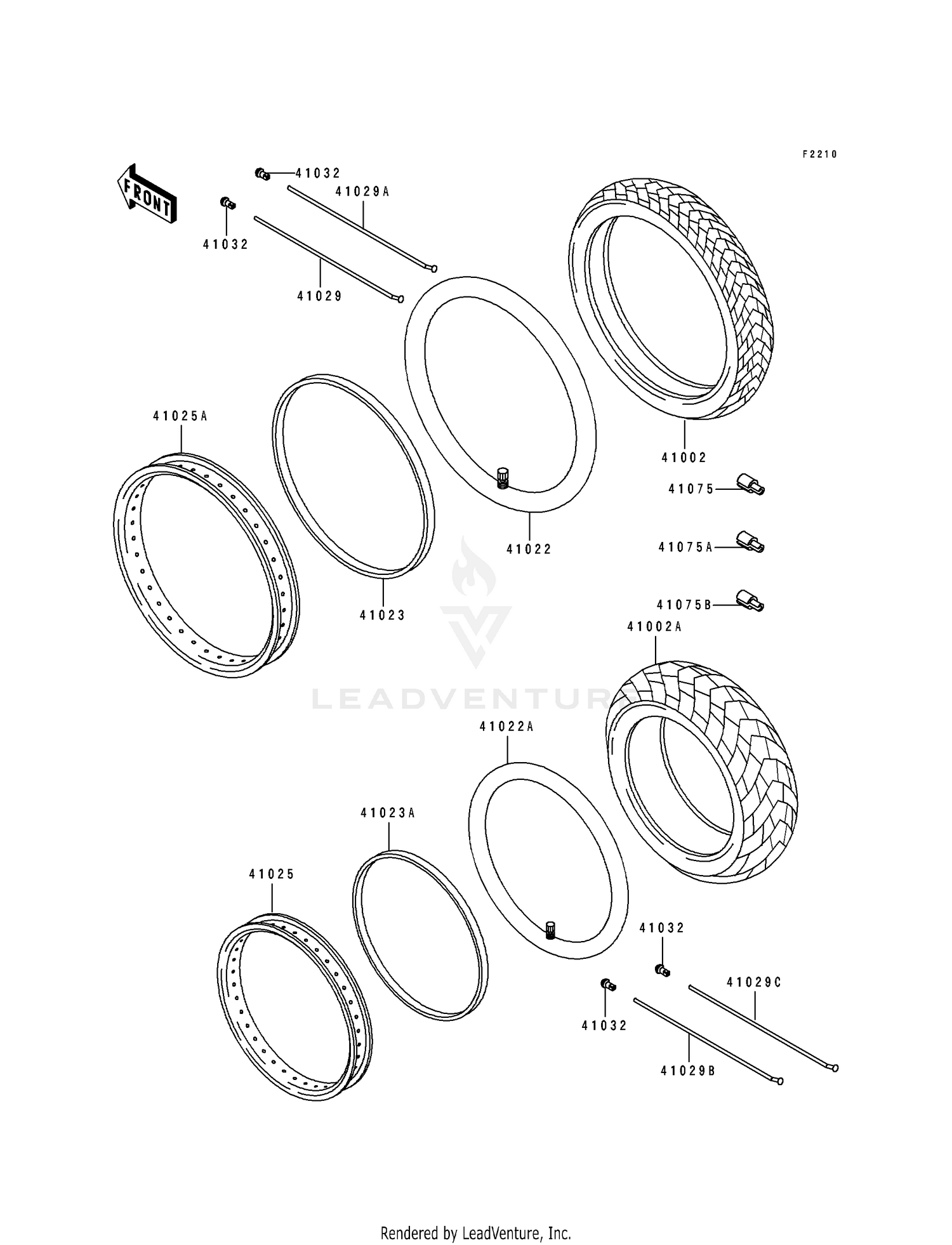 F2210

FRONT

41032

41029A

41032

41029

41025A

41023

41022

41002

41075

41075A

41075B

41002A

LEADVENTURE

41022A

41023A

41025

41032

41029C

41032

41029B

Rendered by LeadVenture, Inc.