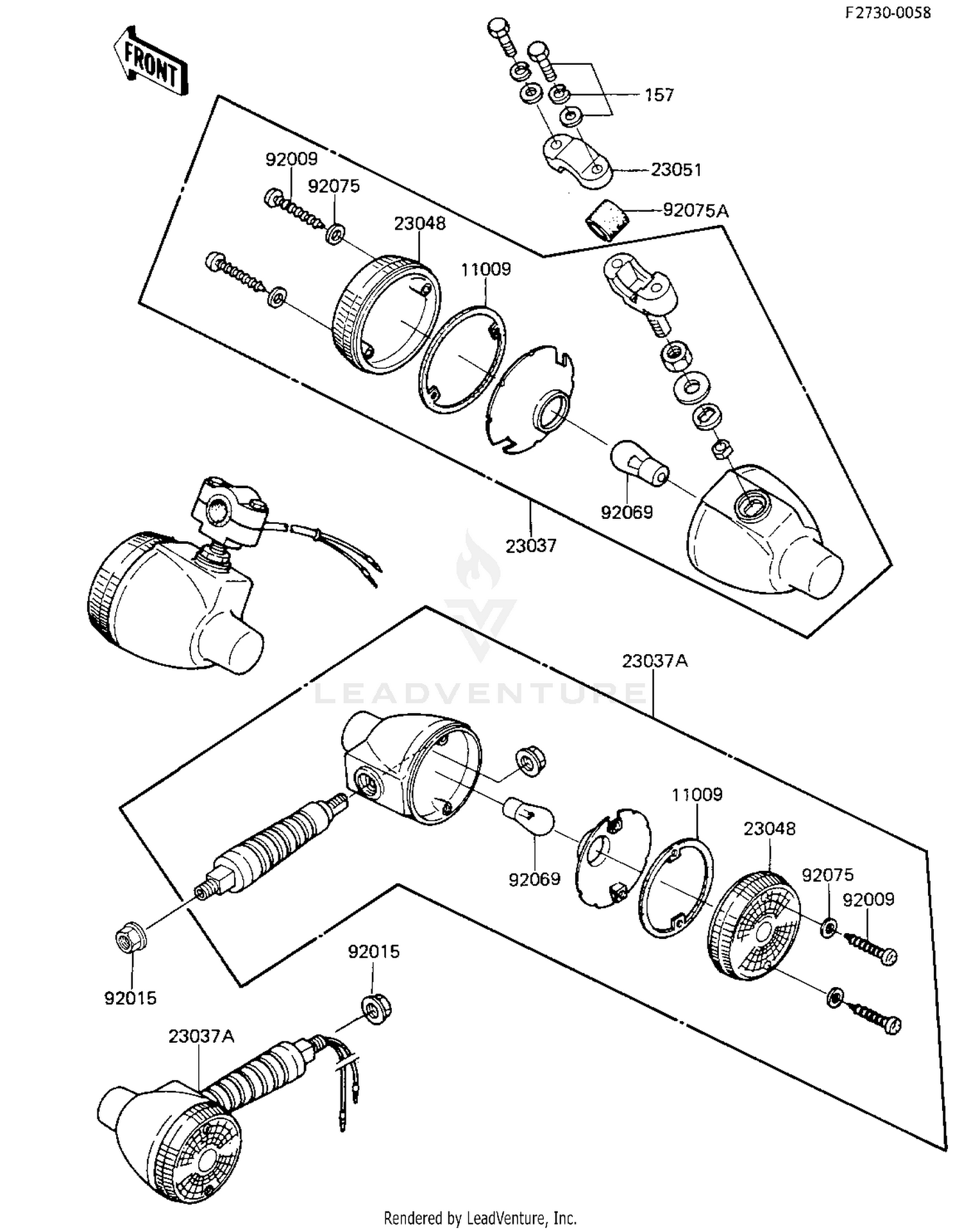 F2730-0058

FRONT

157
23051
92075A
92009
92075
23048
11009
92069
23037

LEADVENTURE

23037A
11009
23048
92075
92009
92069
92015
92015
23037A

Rendered by LeadVenture, Inc.