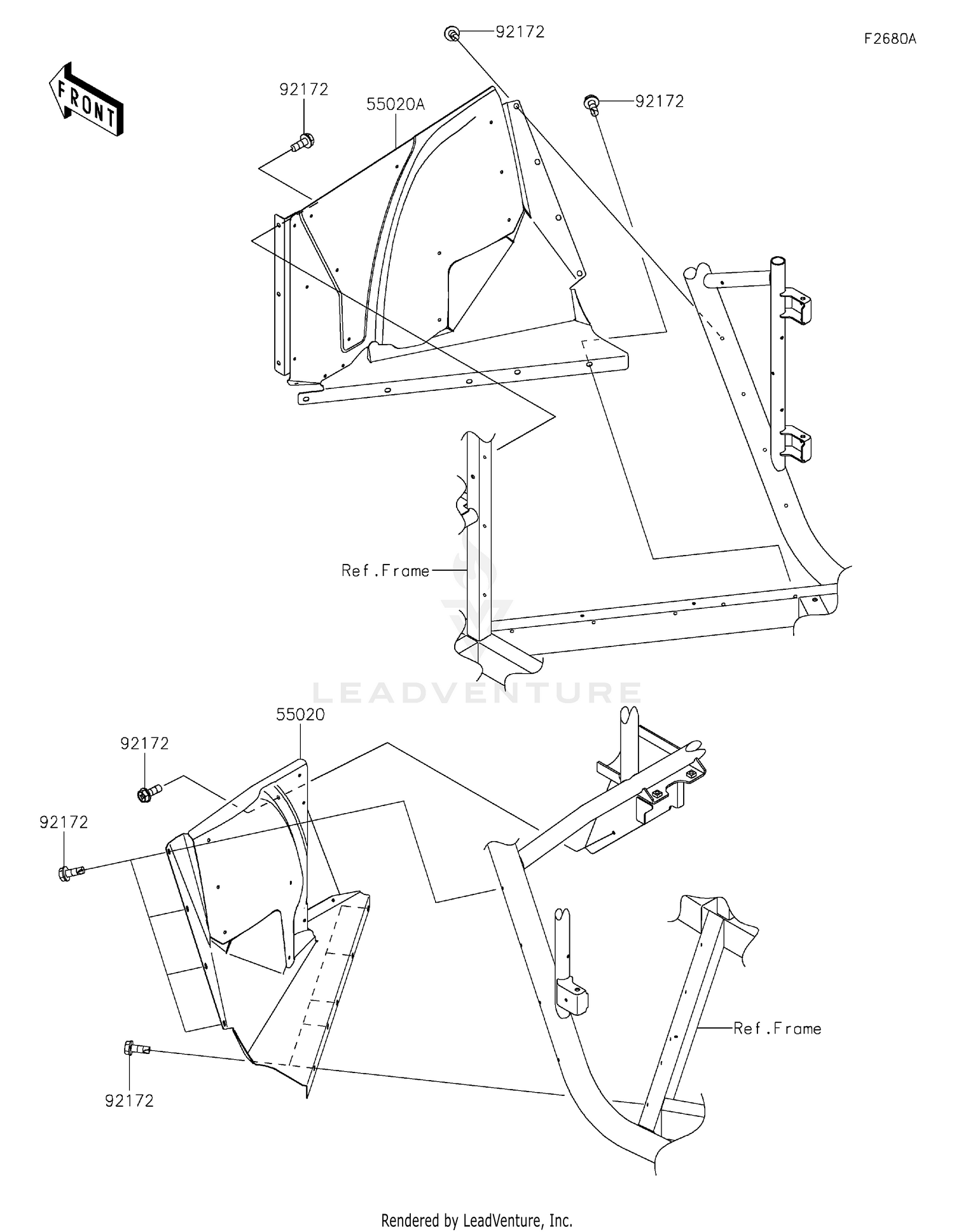 F2680A

FRONT

92172

92172

55020A

92172

Ref.Frame

LEADVENTURE

55020

92172

92172

Ref.Frame

92172

Rendered by LeadVenture, Inc.