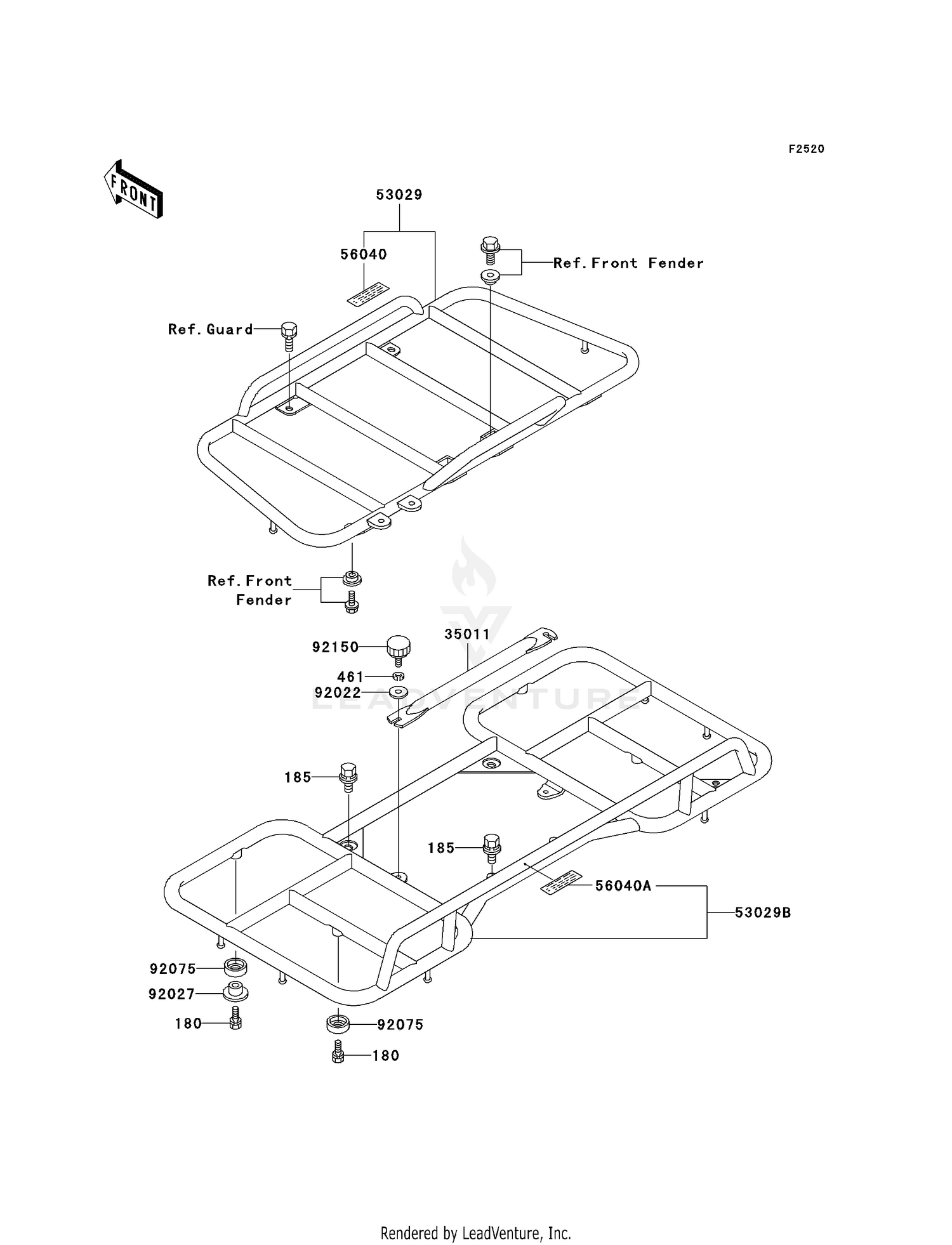 F2520

FRONT

53029

56040

Ref. Front Fender

Ref. Guard

Ref. Front Fender

92150

35011

461

92022

LEADVENTURE

185

185

56040A

53029B

92075

92027

180

92075

180

Rendered by LeadVenture, Inc.