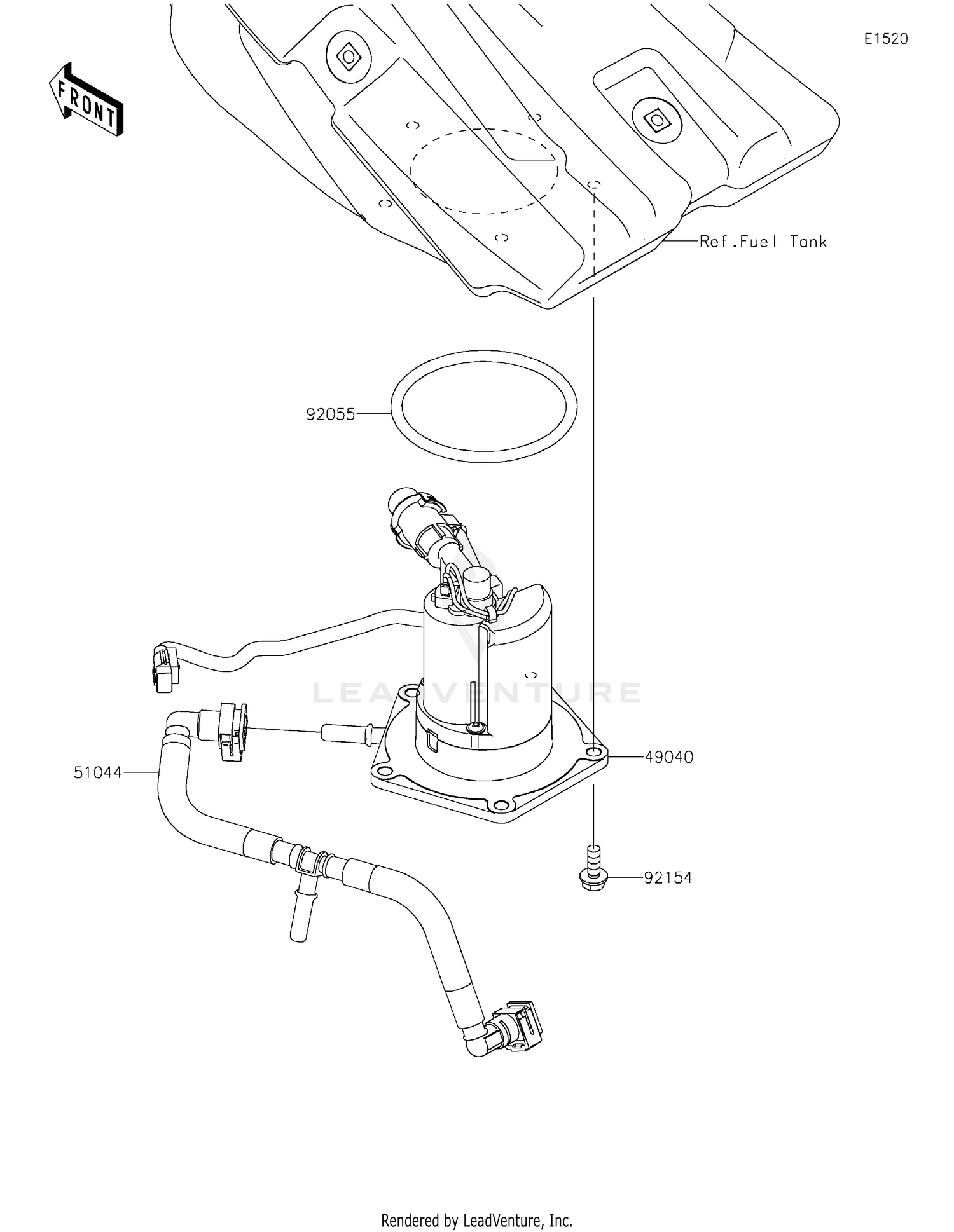 E1520

FRONT

Ref.Fuel Tank

92055

LEADVENTURE

49040

51044

92154

Rendered by LeadVenture, Inc.