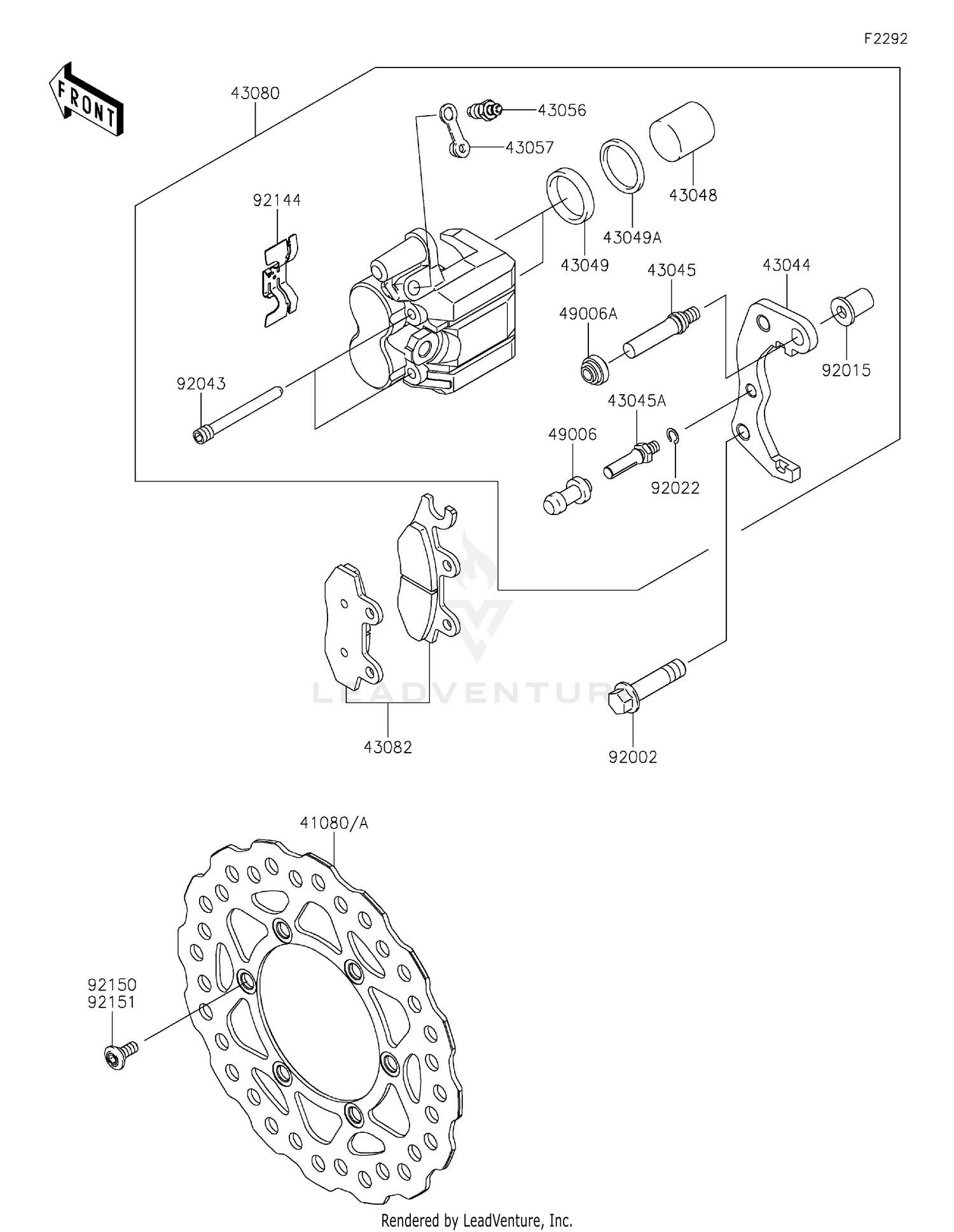 F2292

FRONT

43080

43056

43057

43048

92144

43049A

43049

43045

43044

49006A

92015

92043

43045A

49006

92022

LEADVENTURE

43082

92002

41080/A

92150
92151

Rendered by LeadVenture, Inc.