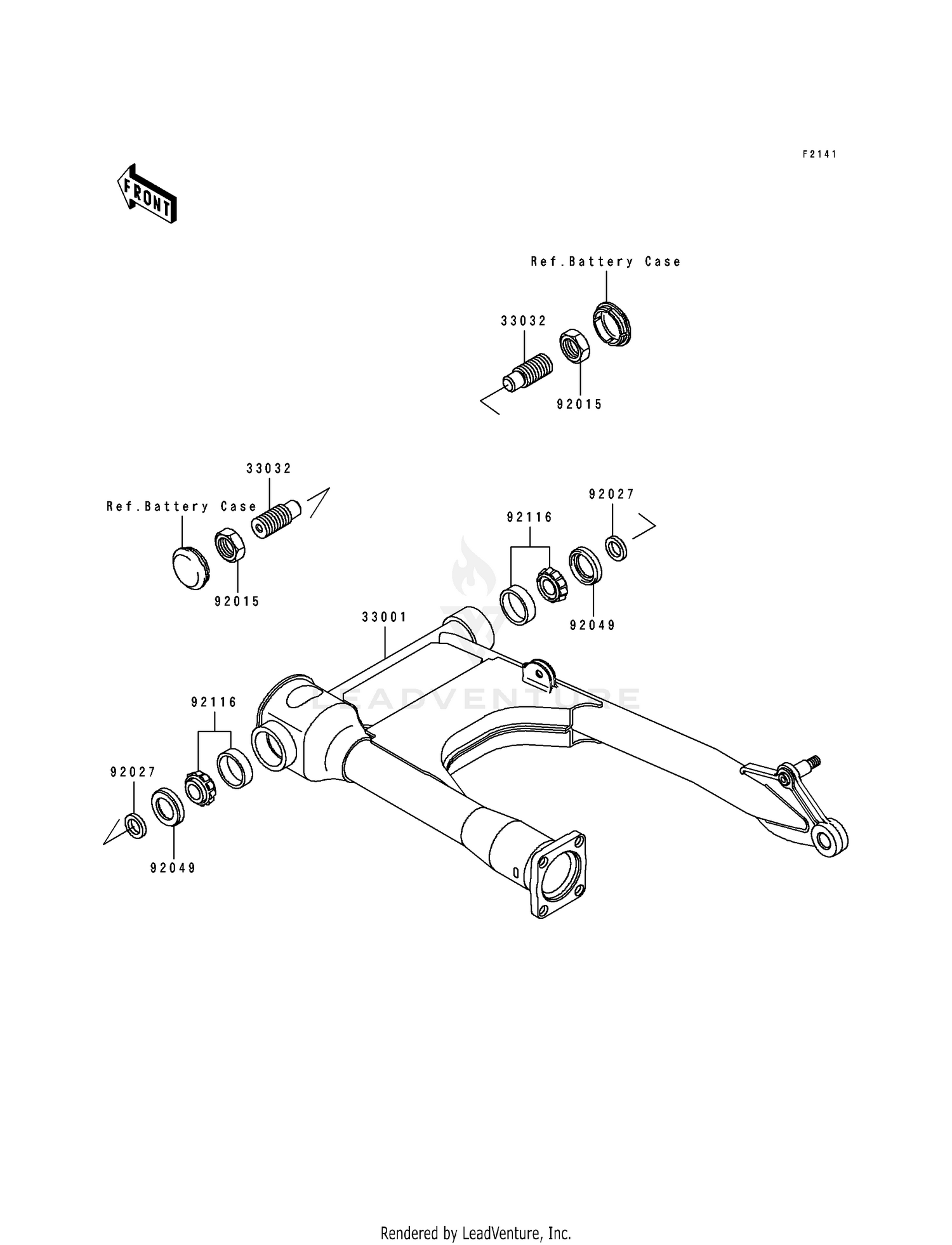 F2141

FRONT

Ref.Battery Case

33032

92015

33032

Ref.Battery Case

92015

92027

92116

92049

33001

LEADVENTURE

92116

92027

92049

Rendered by LeadVenture, Inc.