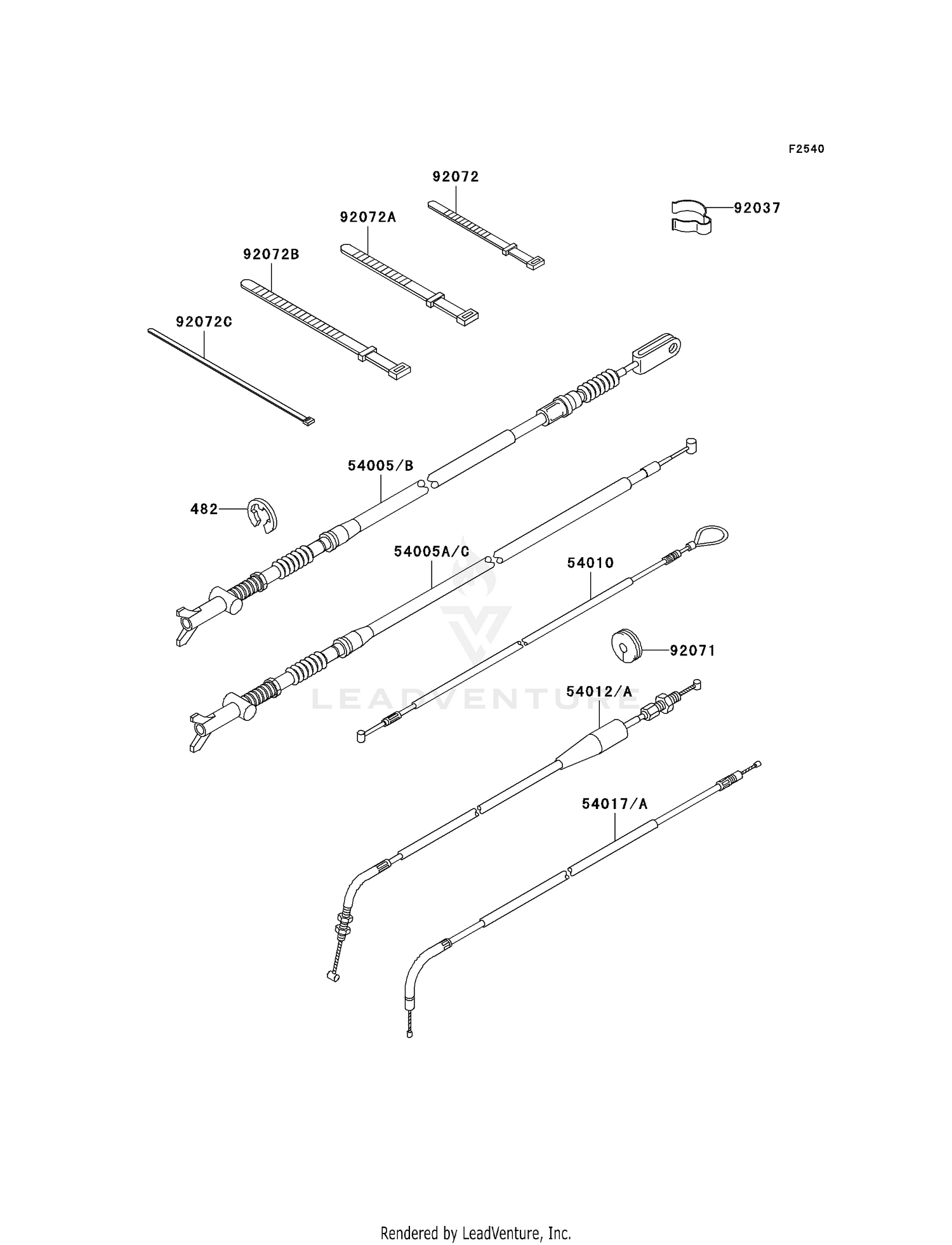 F2540

92072

92037

92072A

92072B

92072C

54005/B

482

54005A/C

54010

92071

LEADVENTURE

54012/A

54017/A

Rendered by LeadVenture, Inc.