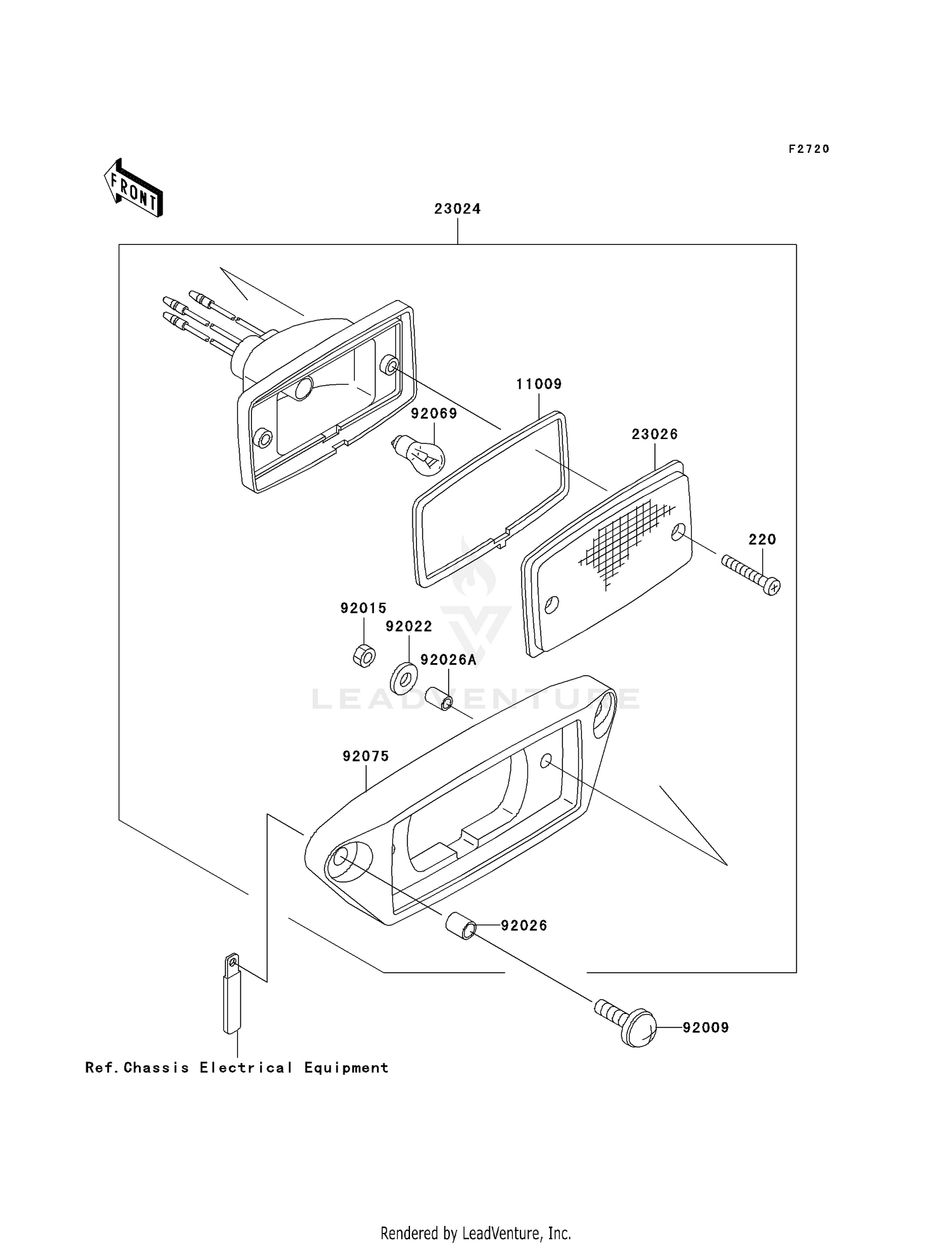 F2720

FRONT

23024

11009

92069

23026

220

92015

92022

92026A

LEADVENTURE

92075

92026

92009

Ref.Chassis Electrical Equipment

Rendered by LeadVenture, Inc.