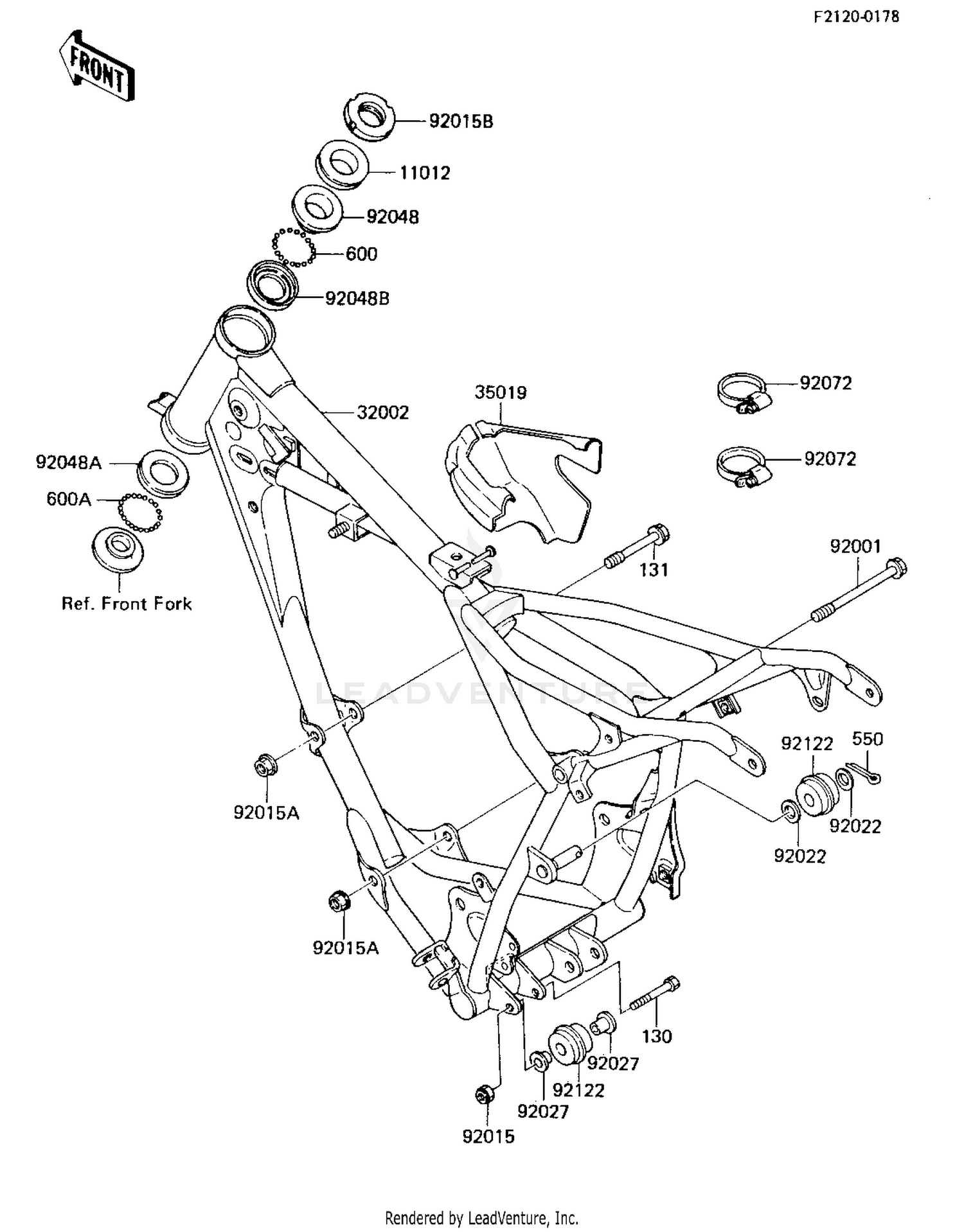 F2120-0178

FRONT

92015B
11012
92048
600
92048B
32002
35019
92072
92072
92048A
600A
Ref. Front Fork
131
92001
LEADVENTURE
92122
550
92022
92022
92015A
92015A
130
92027
92122
92027
92015

Rendered by LeadVenture, Inc.