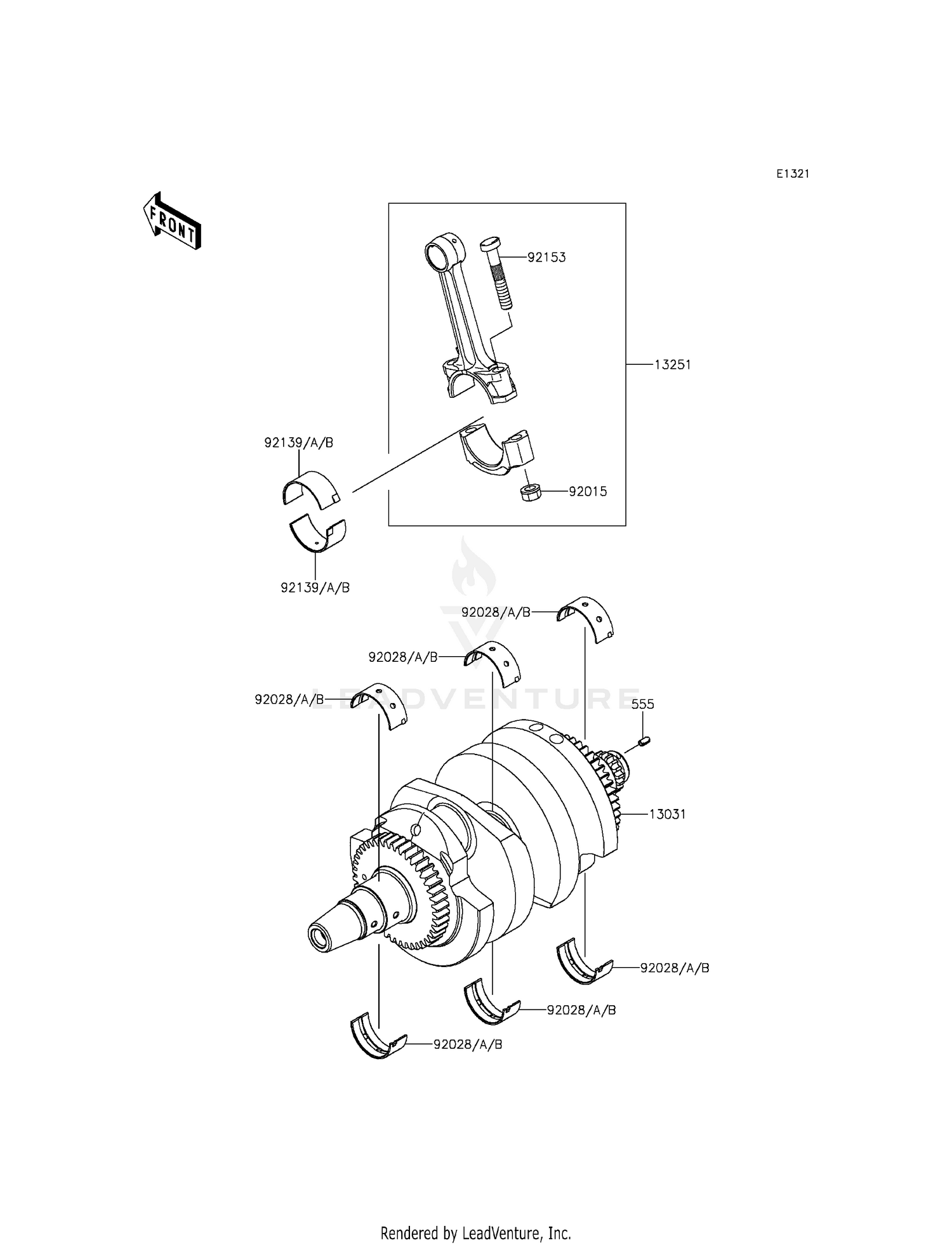 E1321

FRONT

92153

13251

92139/A/B

92015

92139/A/B

92028/A/B

92028/A/B

92028/A/B

LEADVENTURE

555

13031

92028/A/B

92028/A/B

92028/A/B

Rendered by LeadVenture, Inc.