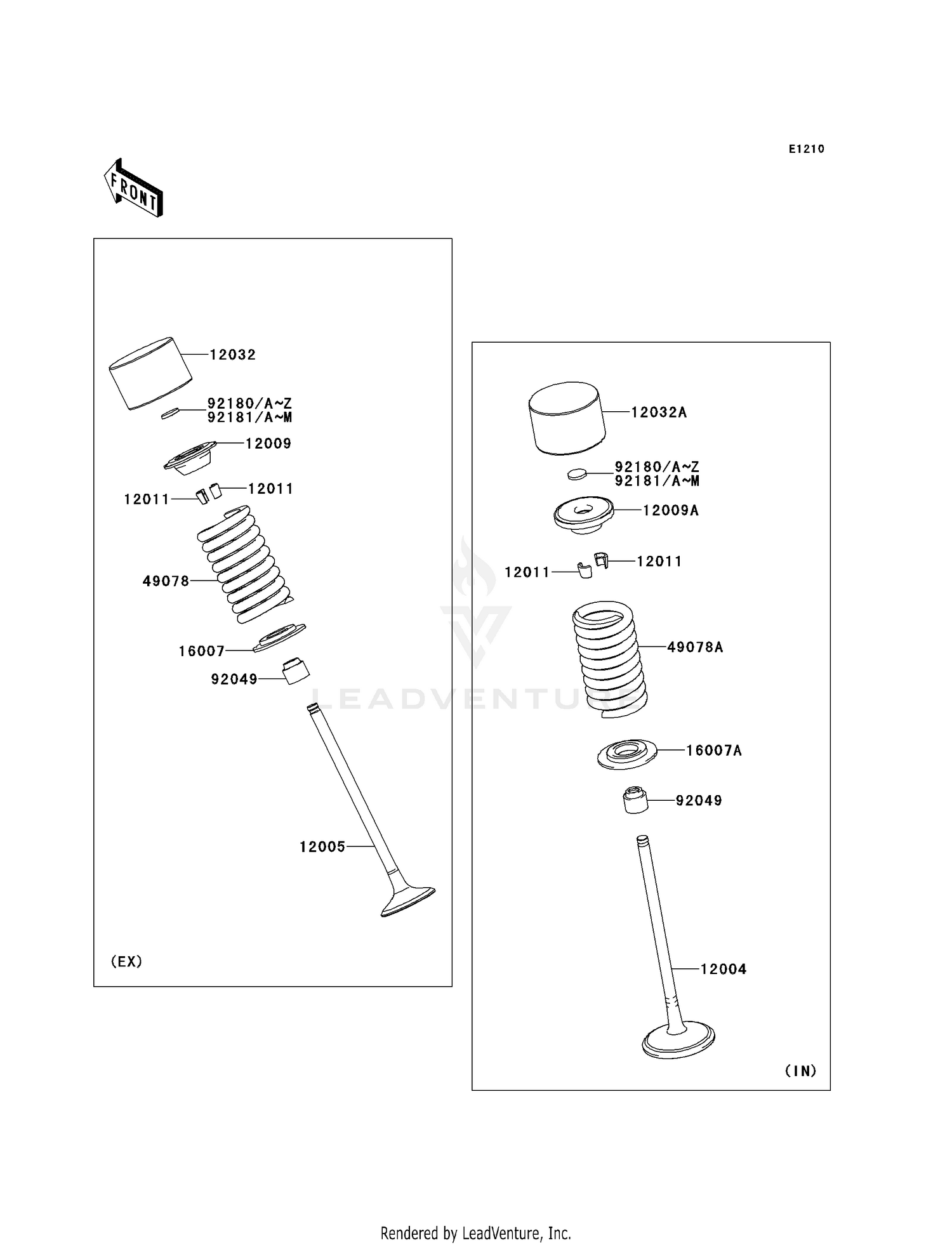 E1210

FRONT

12032
92180/A~Z
92181/A~M
12009
12011
12011
49078
16007
92049
12005
(EX)

12032A
92180/A~Z
92181/A~M
12009A
12011
12011
49078A
16007A
92049
12004
(IN)

LEADVENTURE

Rendered by LeadVenture, Inc.