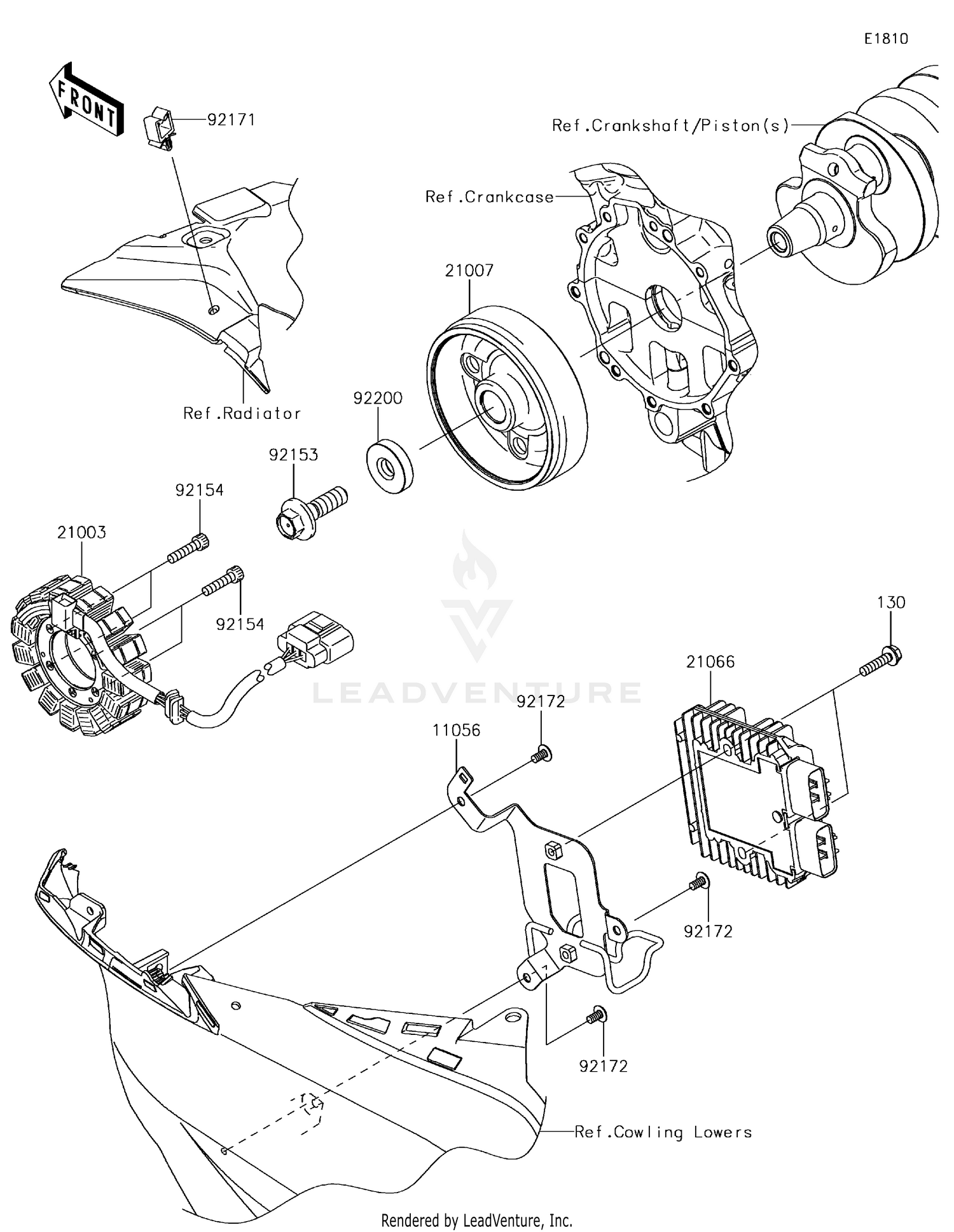 E1810

FRONT

92171

Ref.Crankshaft/Piston(s)

Ref.Crankcase

21007

Ref.Radiator

92200

92153

92154

21003

92154

LEADVENTURE

130

21066

92172

11056

92172

92172

Ref.Cowling Lowers

Rendered by LeadVenture, Inc.