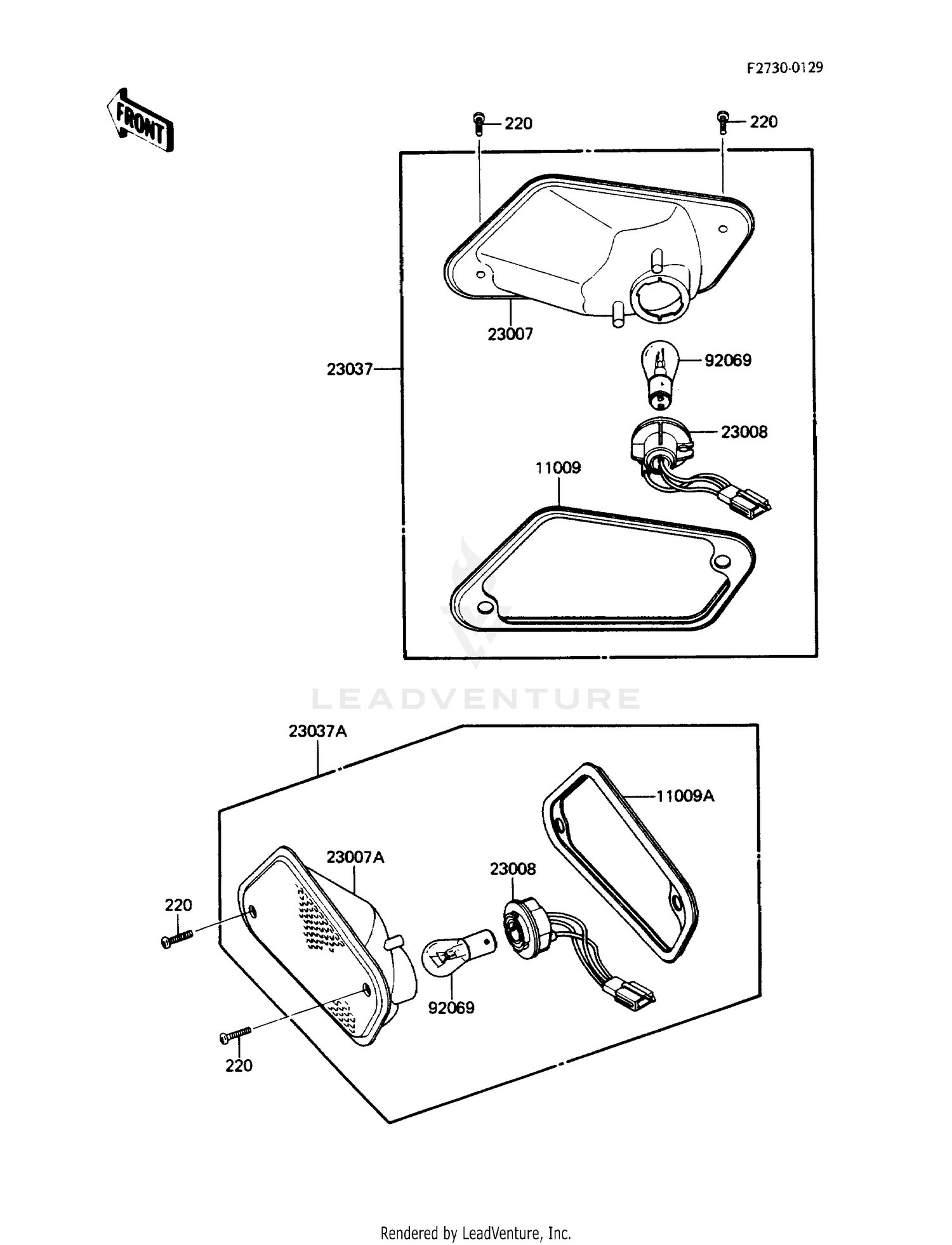 F2730-0129

FRONT

220

220

23007

23037

92069

23008

11009

LEADVENTURE

23037A

11009A

23007A

23008

220

92069

220

Rendered by LeadVenture, Inc.