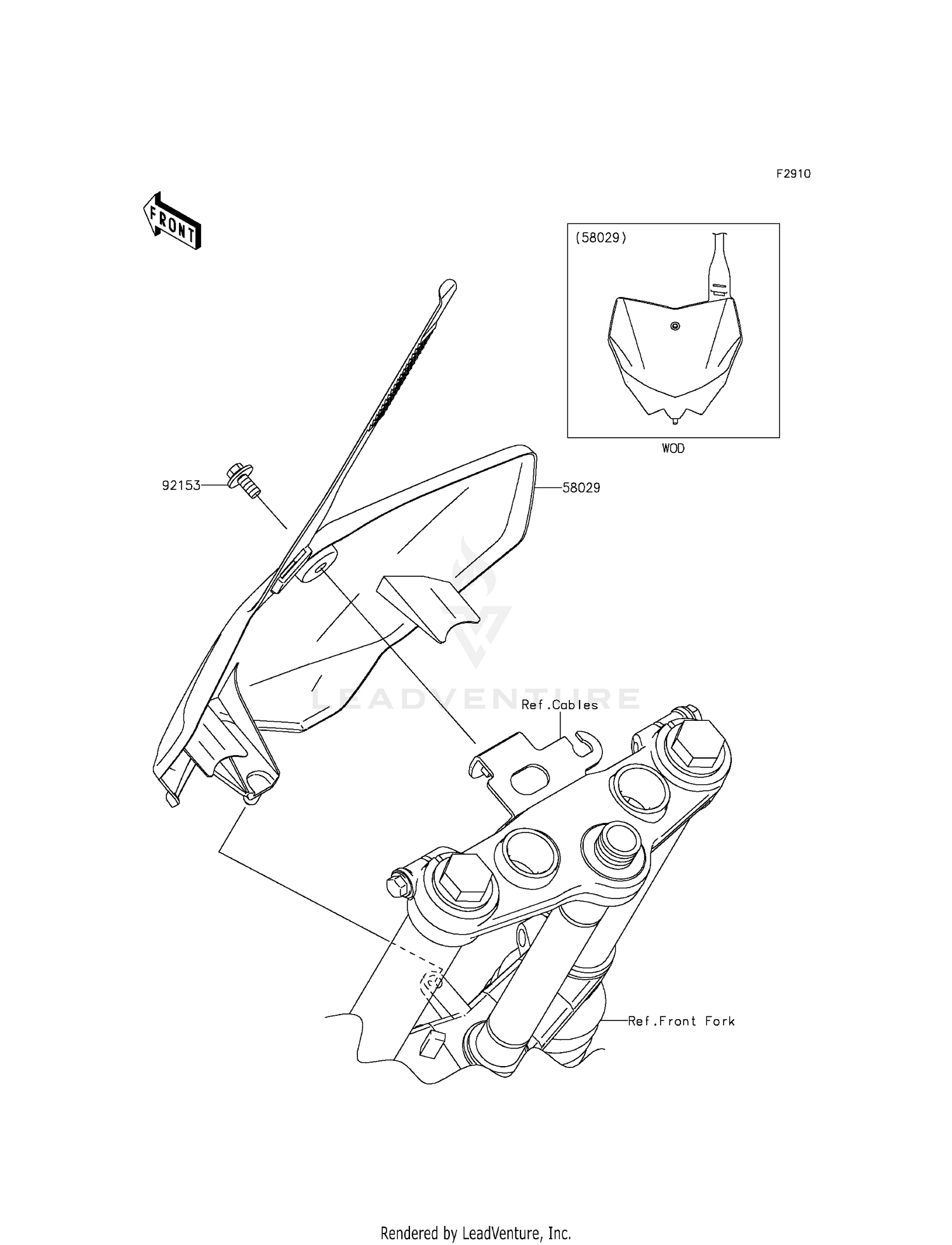 F2910

FRONT

(58029)

WOD

92153

58029

LEADVENTURE

Ref.Cables

Ref.Front Fork

Rendered by LeadVenture, Inc.