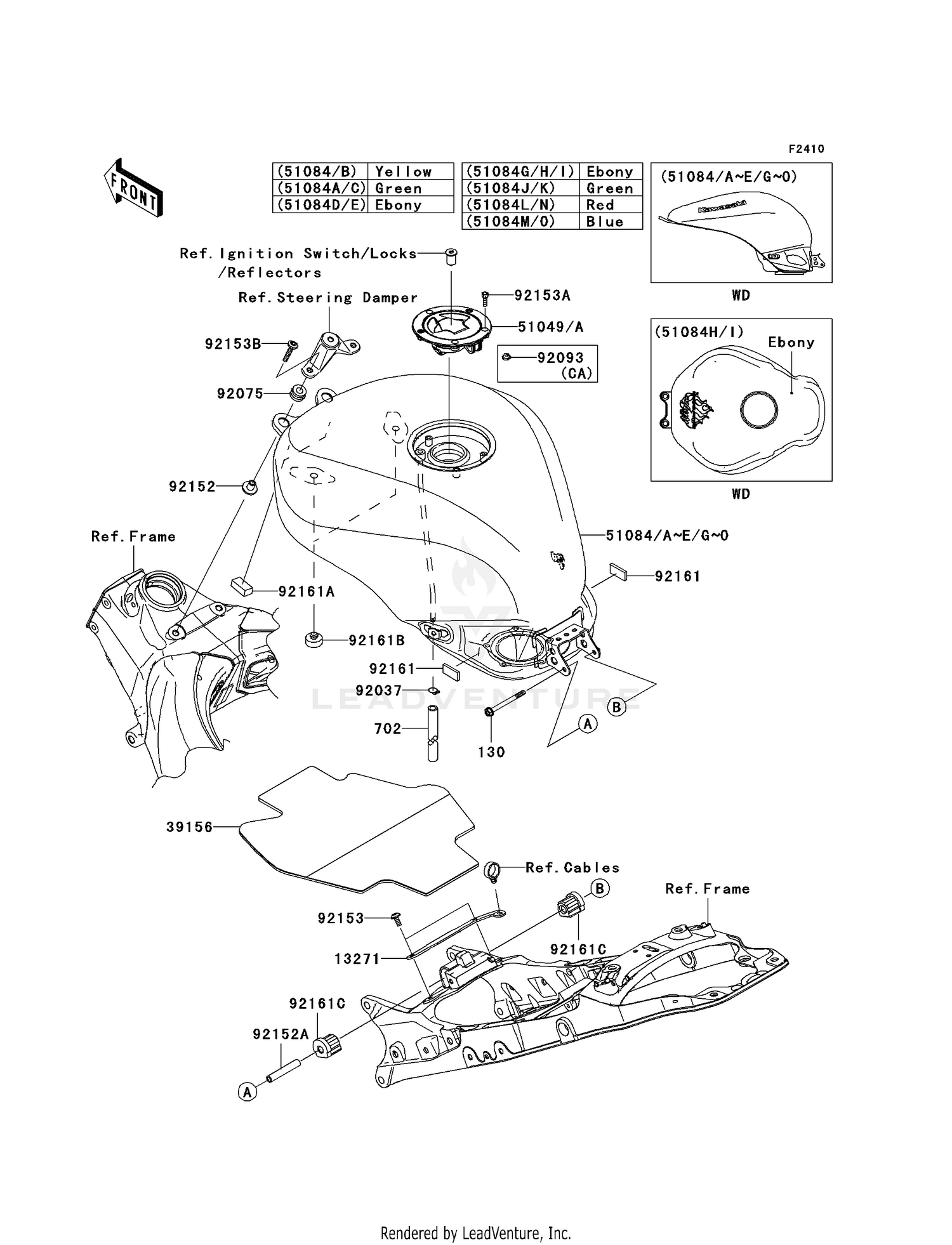 F2410

FRONT

| (51084/B) | Yellow |
|---|---|
| (51084A/C) | Green |
| (51084D/E) | Ebony |

| (51084G/H/I) | Ebony |
|---|---|
| (51084J/K) | Green |
| (51084L/N) | Red |
| (51084M/O) | Blue |

(51084/A~E/G~O)

Kawasaki

WD

(51084H/I)

Ebony

WD

Ref. Ignition Switch/Locks /Reflectors

Ref. Steering Damper

92153A

51049/A

92093 (CA)

92153B

92075

92152

Ref. Frame

51084/A~E/G~O

92161

92161A

92161B

92161

92037

702

130

B

A

LEADVENTURE

39156

Ref. Cables

B

Ref. Frame

92153

13271

92161C

92161C

92152A

A

Rendered by LeadVenture, Inc.