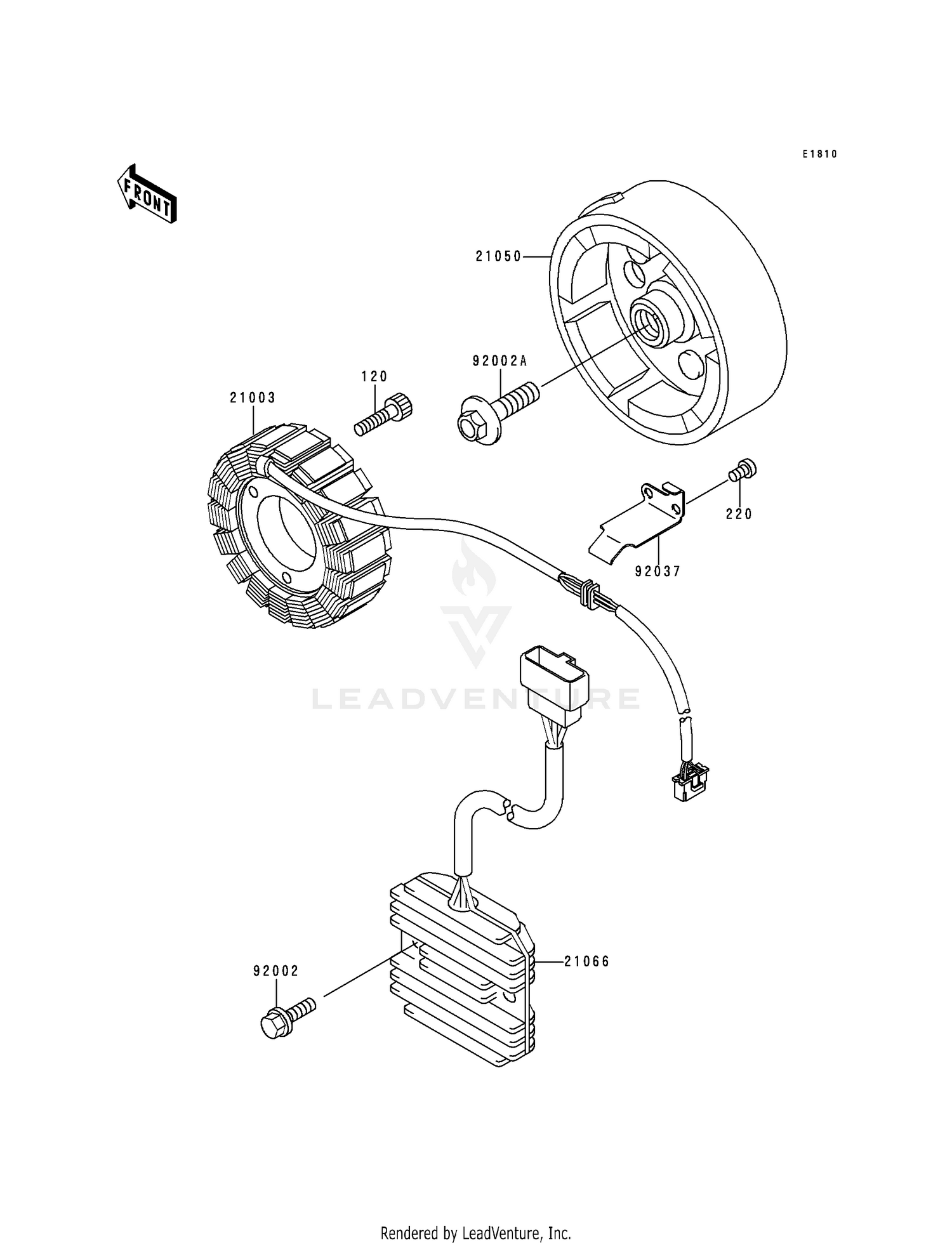 E1810

FRONT

21050

92002A

120

21003

220

92037

LEADVENTURE

21066

92002

Rendered by LeadVenture, Inc.