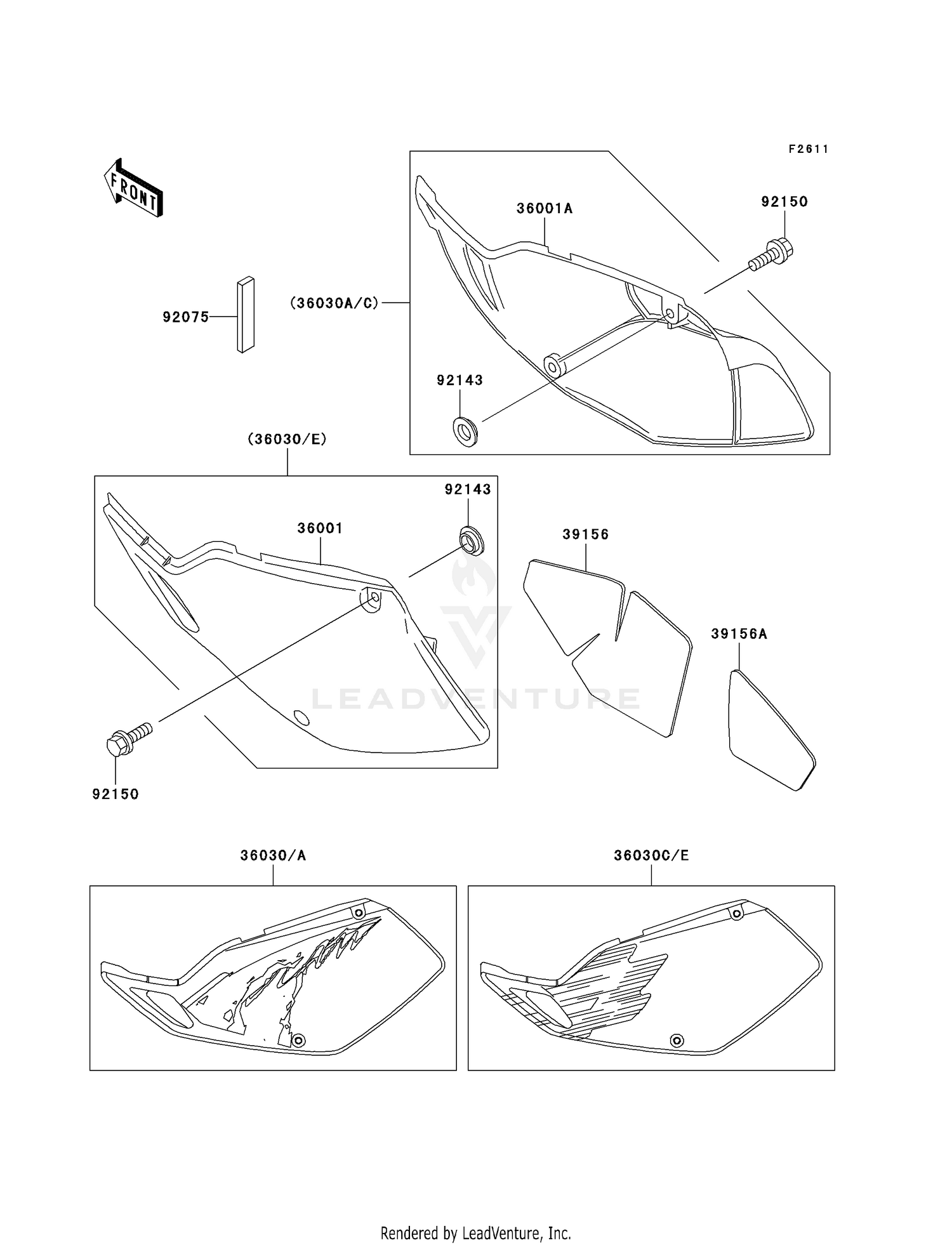 F2611

FRONT

36001A

92150

92075

(36030A/C)

92143

(36030/E)

92143

36001

39156

39156A

LEADVENTURE

92150

36030/A

36030C/E

Rendered by LeadVenture, Inc.