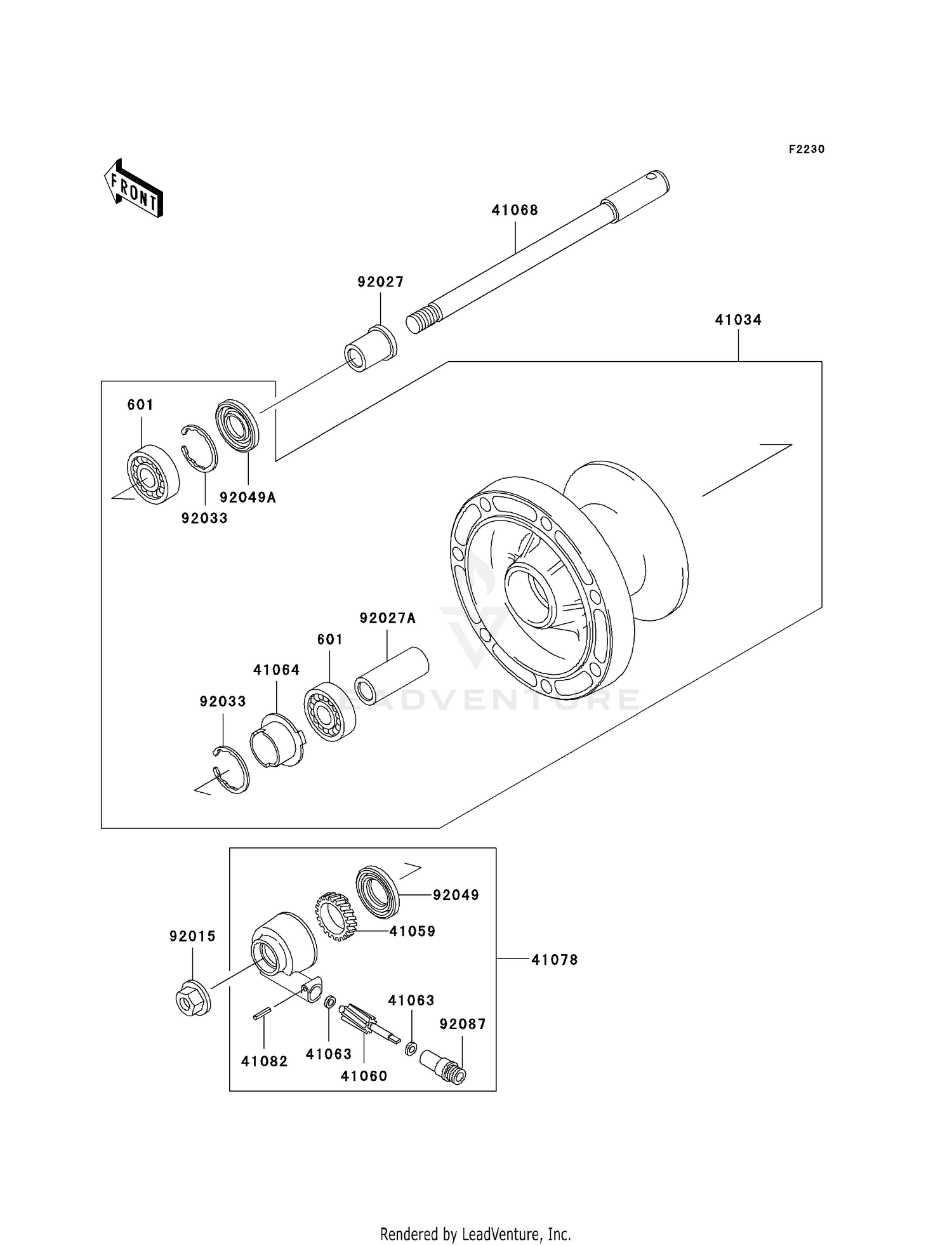 F2230

FRONT

41068

92027

41034

601

92049A

92033

92027A

601

41064

92033

LEADVENTURE

92049

41059

92015

41078

41063

92087

41082

41063

41060

Rendered by LeadVenture, Inc.