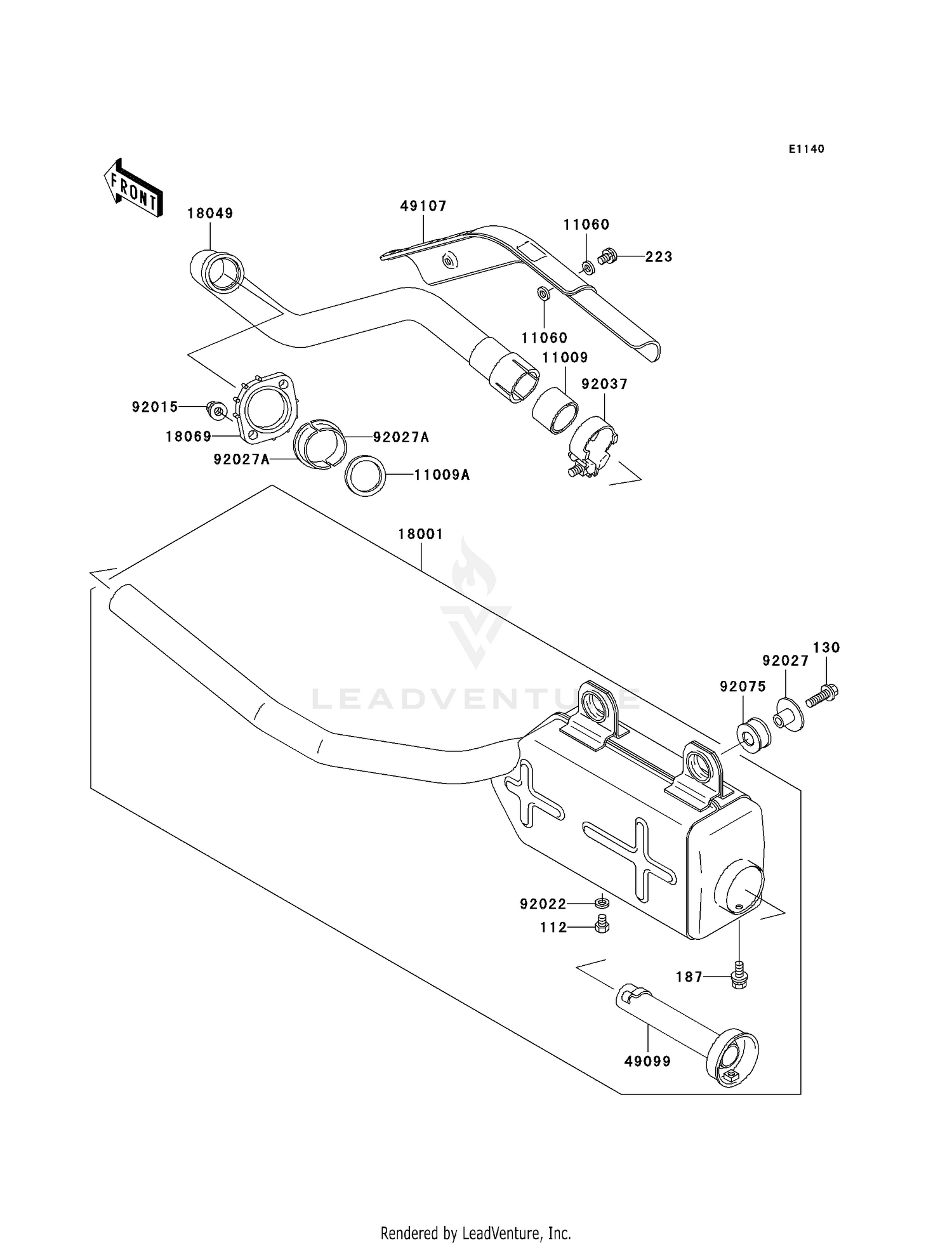 E1140

FRONT

18049

49107

11060

223

11060

11009

92037

92015

18069

92027A

92027A

11009A

18001

LEADVENTURE

130

92027

92075

92022

112

187

49099

Rendered by LeadVenture, Inc.