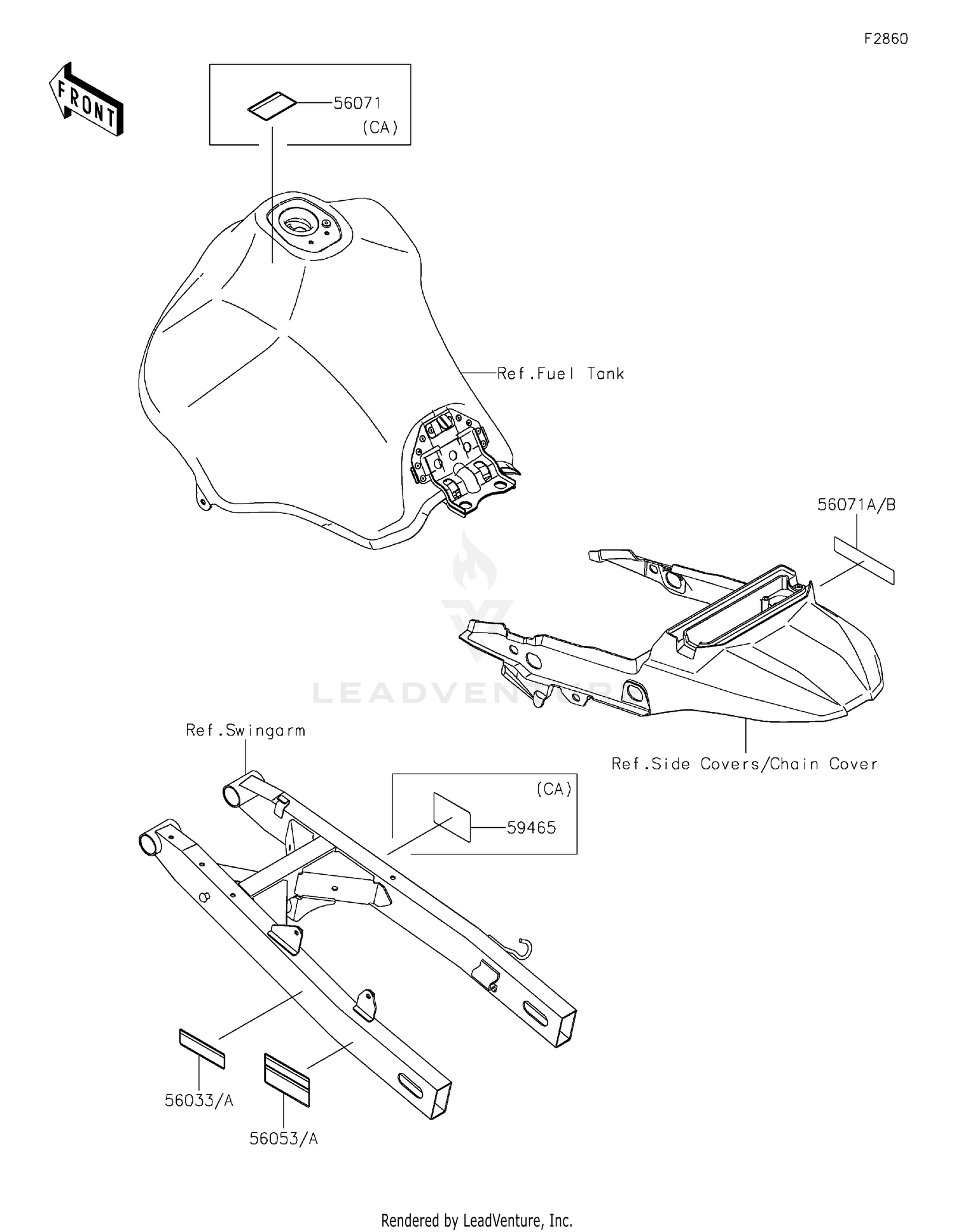 F2860

FRONT

56071
(CA)

Ref.Fuel Tank

56071A/B

LEADVENTURE

Ref.Swingarm

Ref.Side Covers/Chain Cover

(CA)
59465

56033/A

56053/A

Rendered by LeadVenture, Inc.