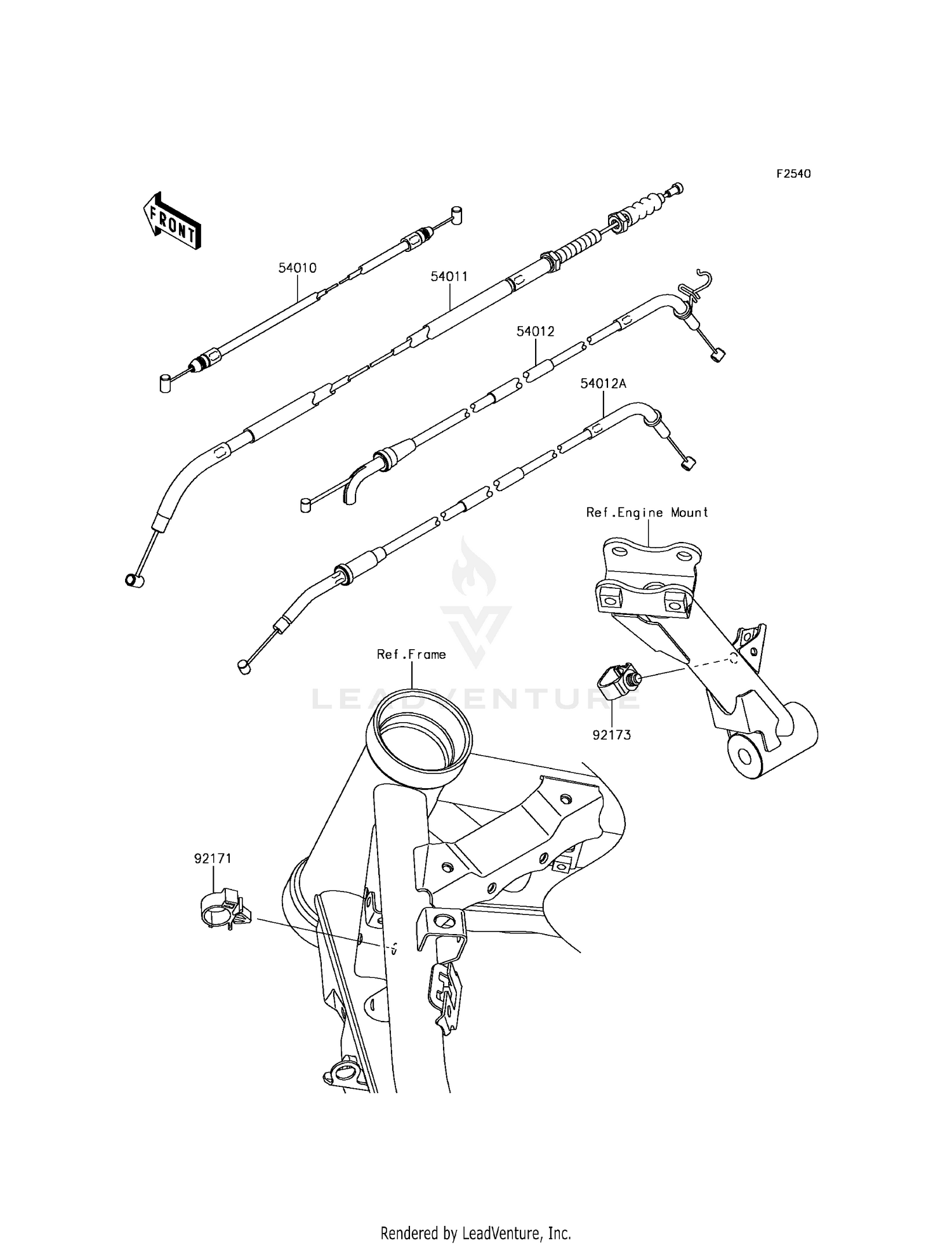 F2540

FRONT

54010

54011

54012

54012A

Ref.Engine Mount

Ref.Frame

LEADVENTURE

92173

92171

Rendered by LeadVenture, Inc.