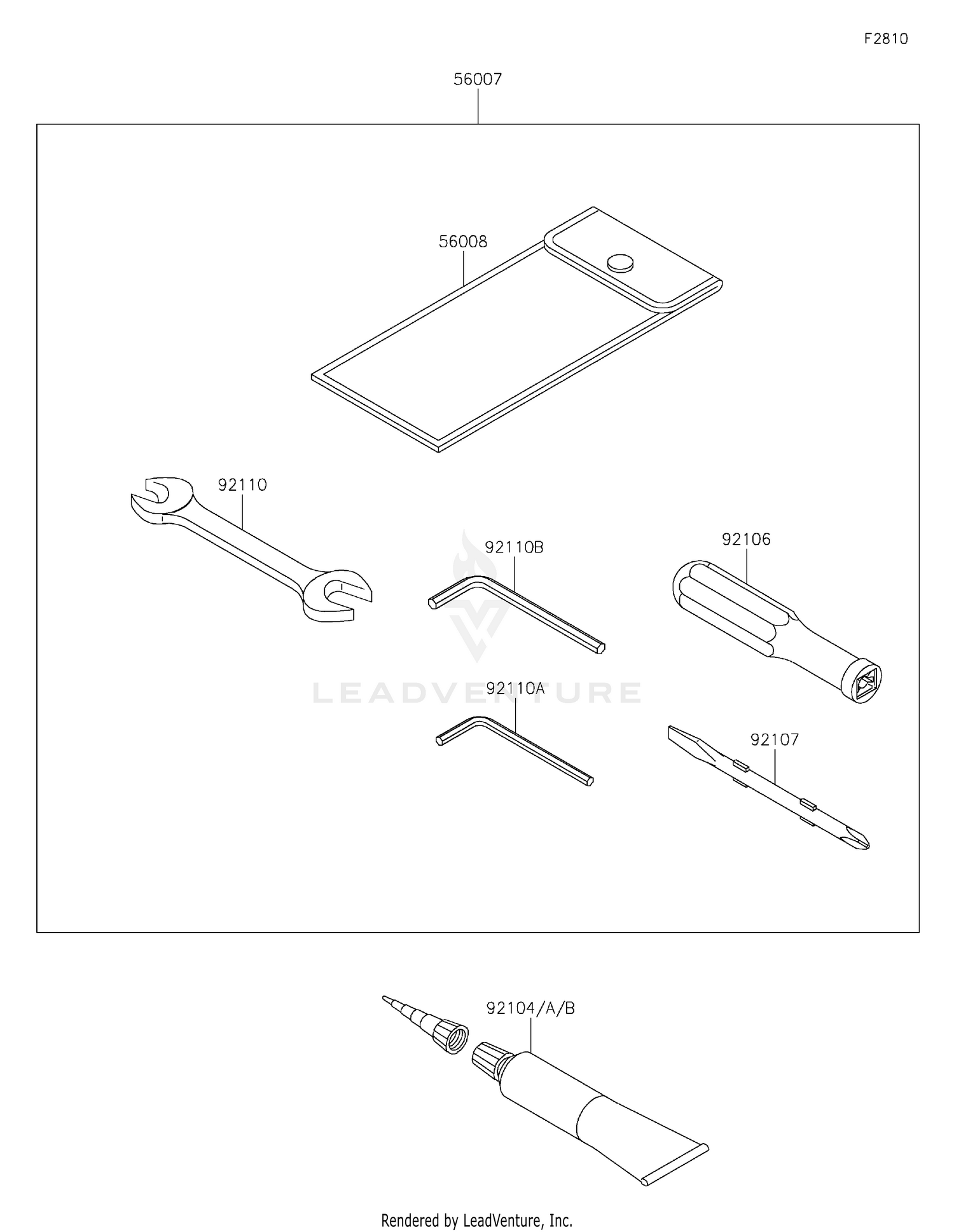 F2810

56007

56008

92110

92110B

92106

LEADVENTURE

92110A

92107

92104/A/B

Rendered by LeadVenture, Inc.