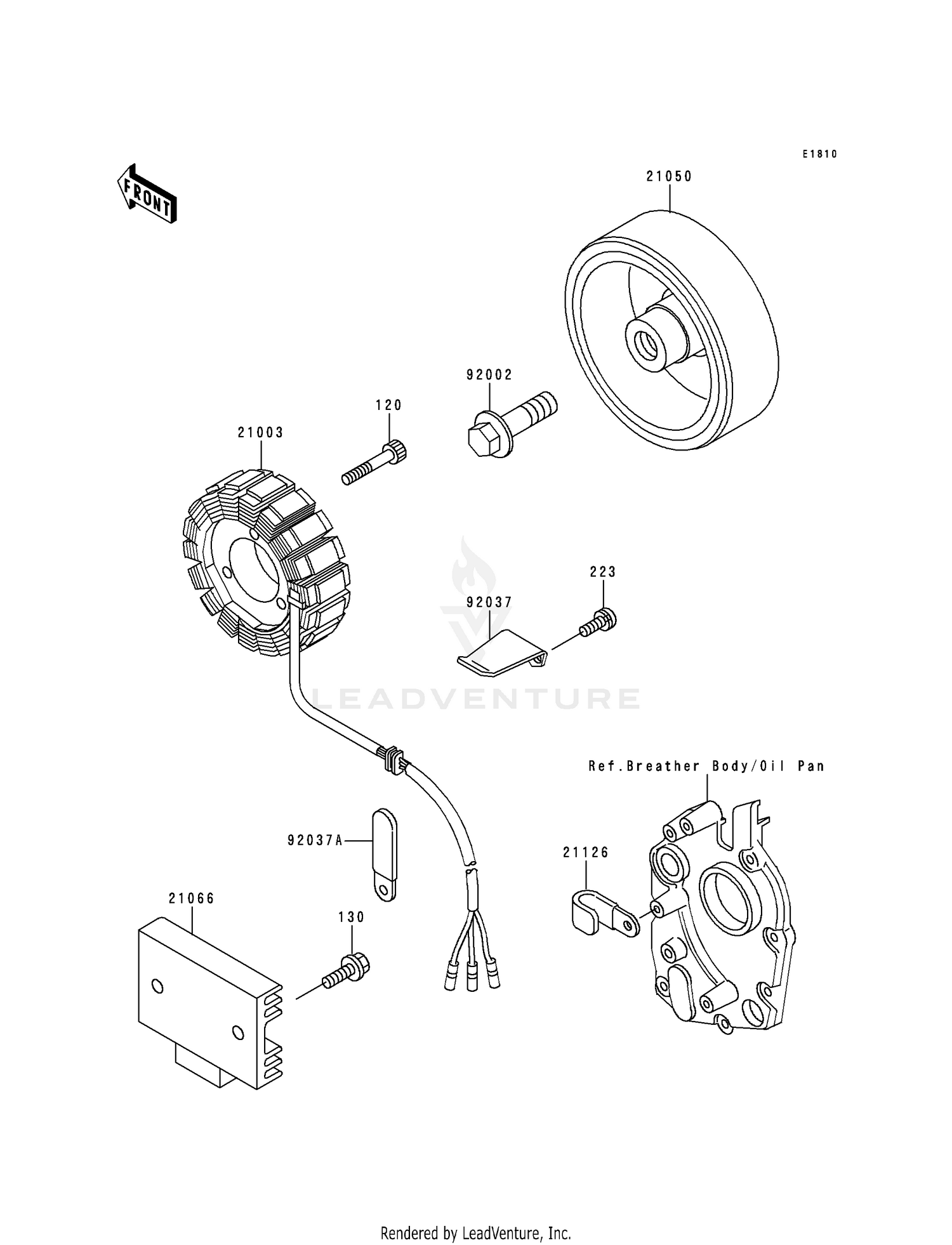 E1810

FRONT

21050

92002

120

21003

223

92037

LEADVENTURE

Ref.Breather Body/Oil Pan

92037A

21126

21066

130

Rendered by LeadVenture, Inc.