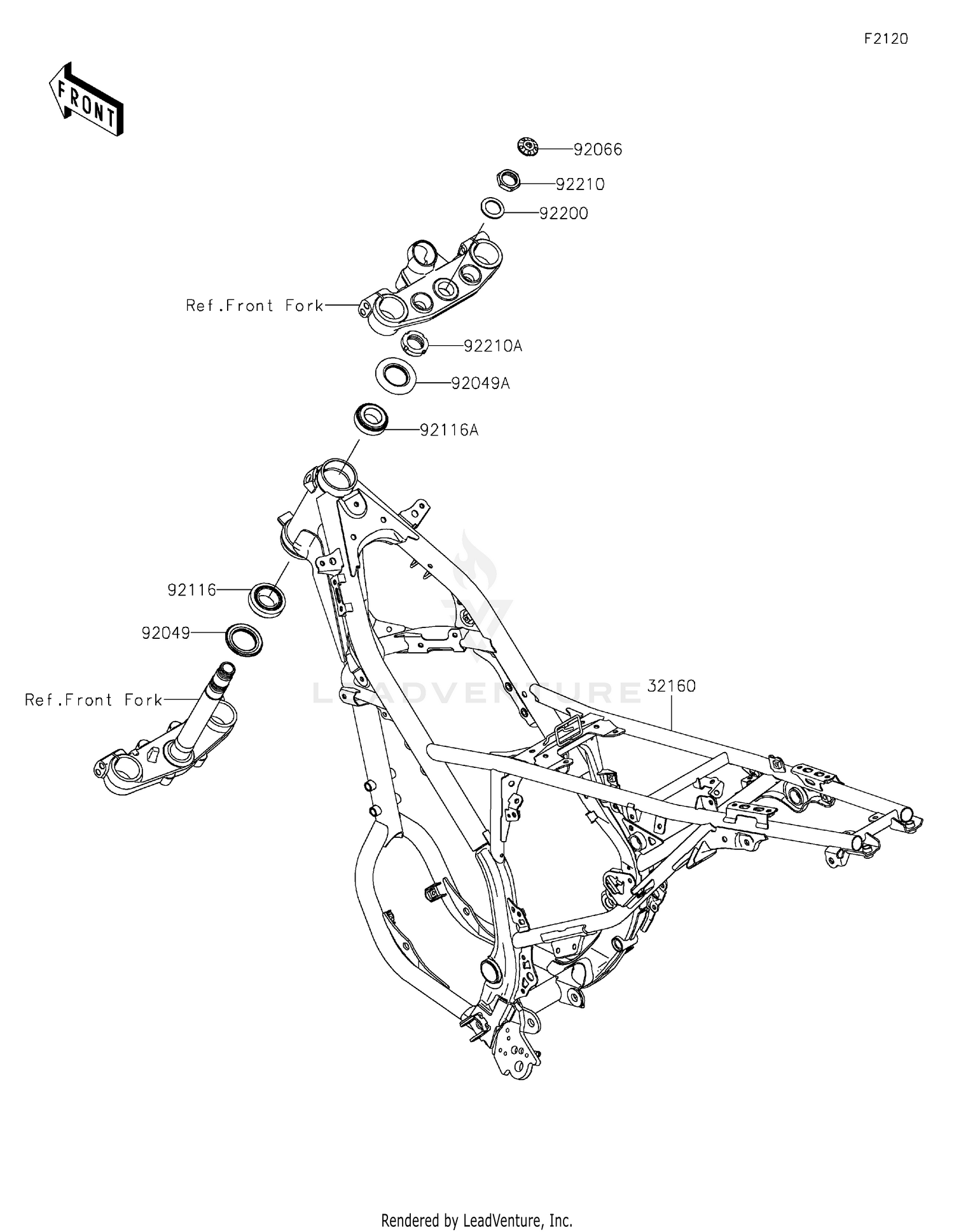 F2120

FRONT

92066

92210

92200

Ref.Front Fork

92210A

92049A

92116A

92116

92049

Ref.Front Fork

LEADVENTURE

32160

Rendered by LeadVenture, Inc.