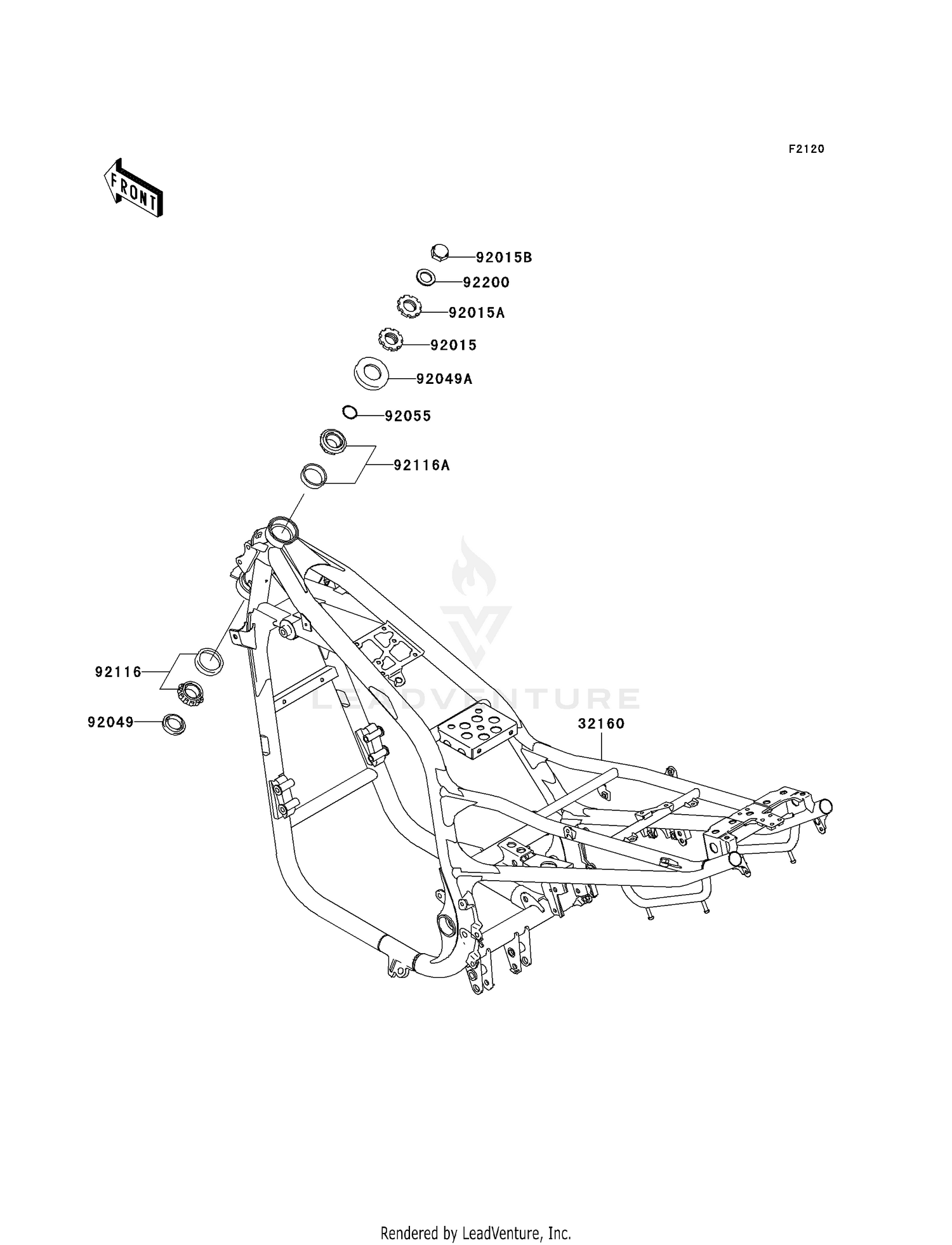 F2120

FRONT

92015B
92200
92015A
92015
92049A
92055
92116A
92116
92049
32160

LEADVENTURE

Rendered by LeadVenture, Inc.