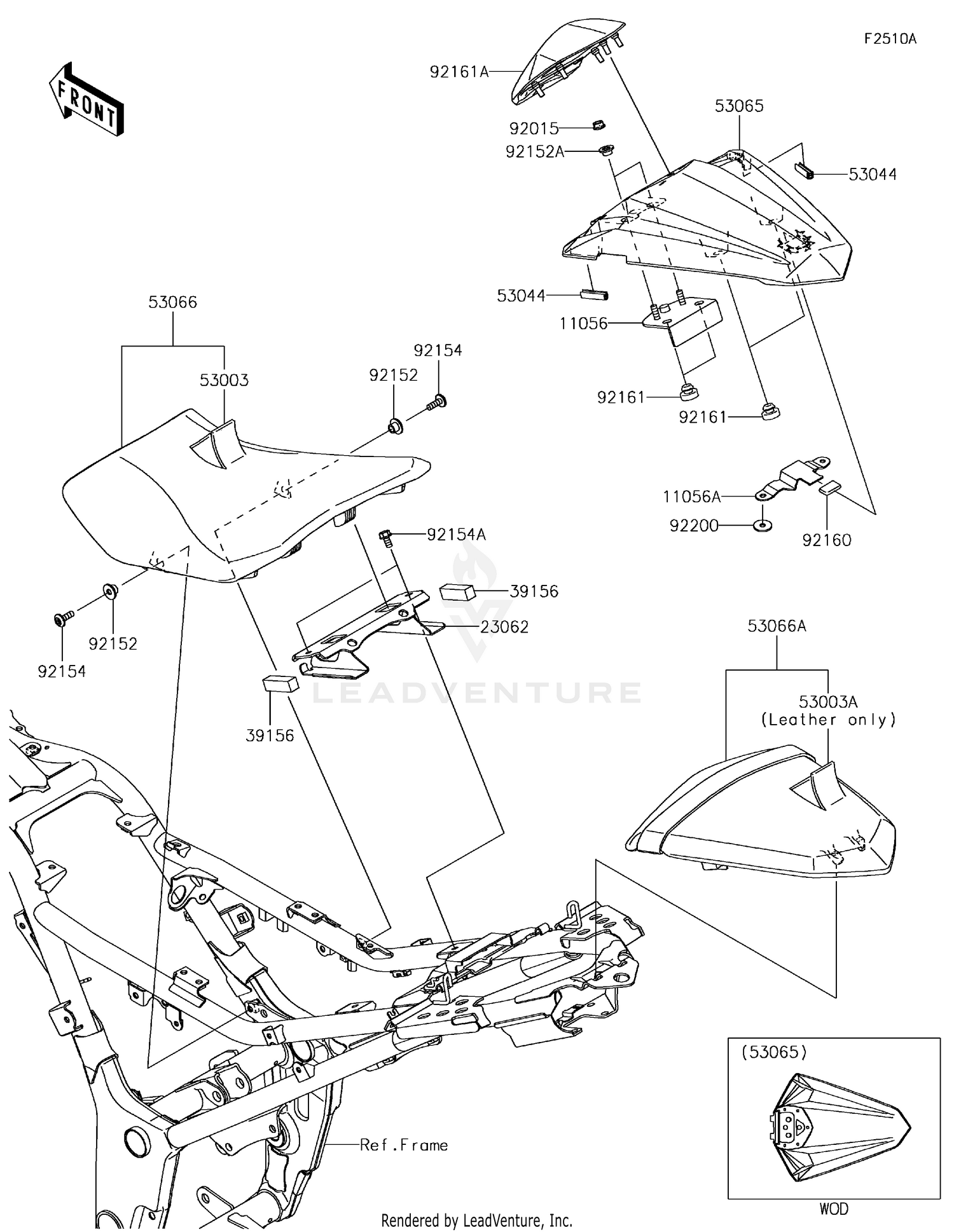 F2510A

FRONT

92161A

92015

92152A

53065

53044

53044

11056

92161

92161

11056A

92200

92160

53066

53003

92152

92154

92154A

39156

23062

92152

92154

39156

LEADVENTURE

53066A

53003A
(Leather only)

Ref.Frame

(53065)

WOD

Rendered by LeadVenture, Inc.