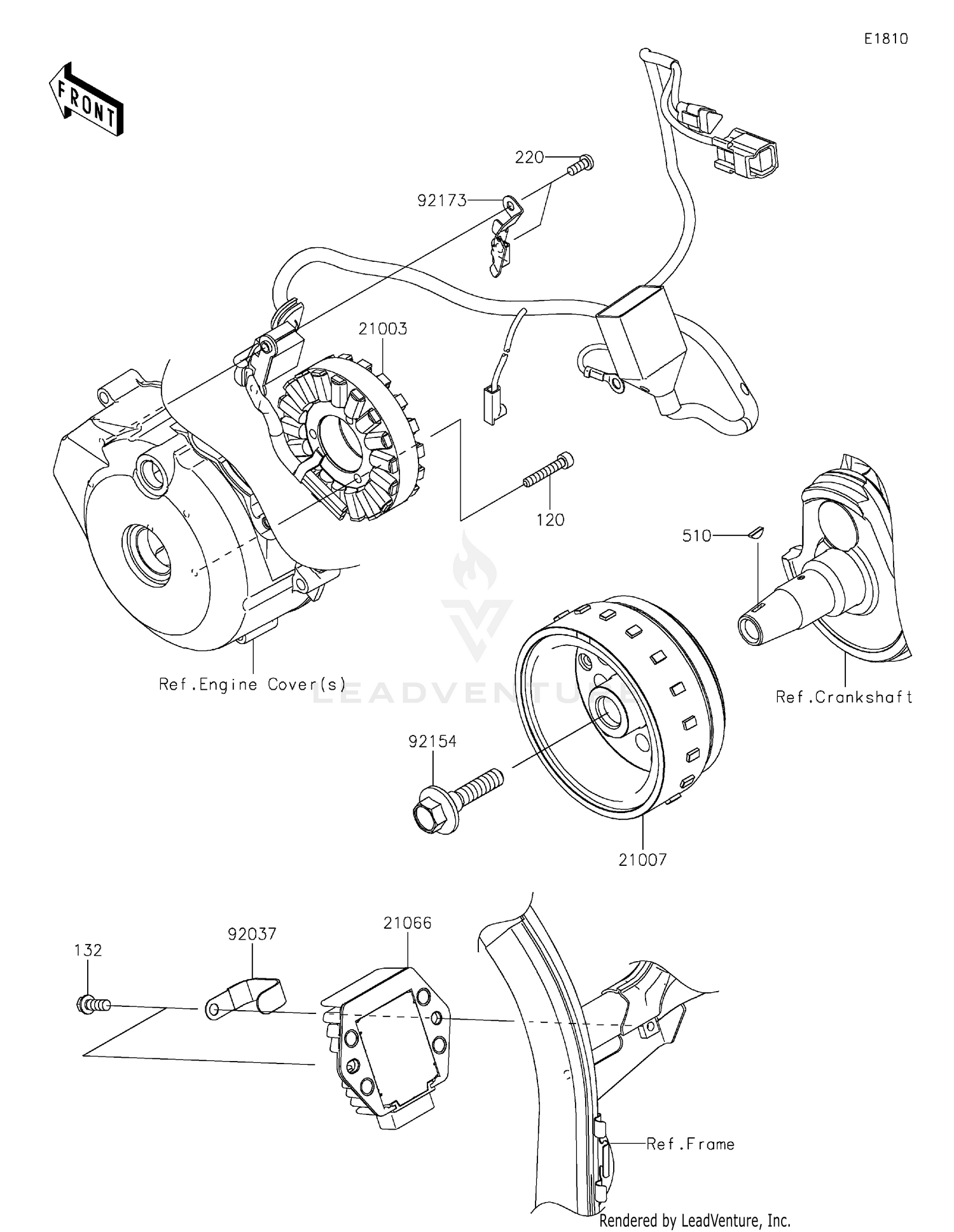 E1810

FRONT

220

92173

21003

120

510

Ref.Engine Cover(s)

LEADVENTURE

Ref.Crankshaft

92154

21007

132

92037

21066

Ref.Frame

Rendered by LeadVenture, Inc.