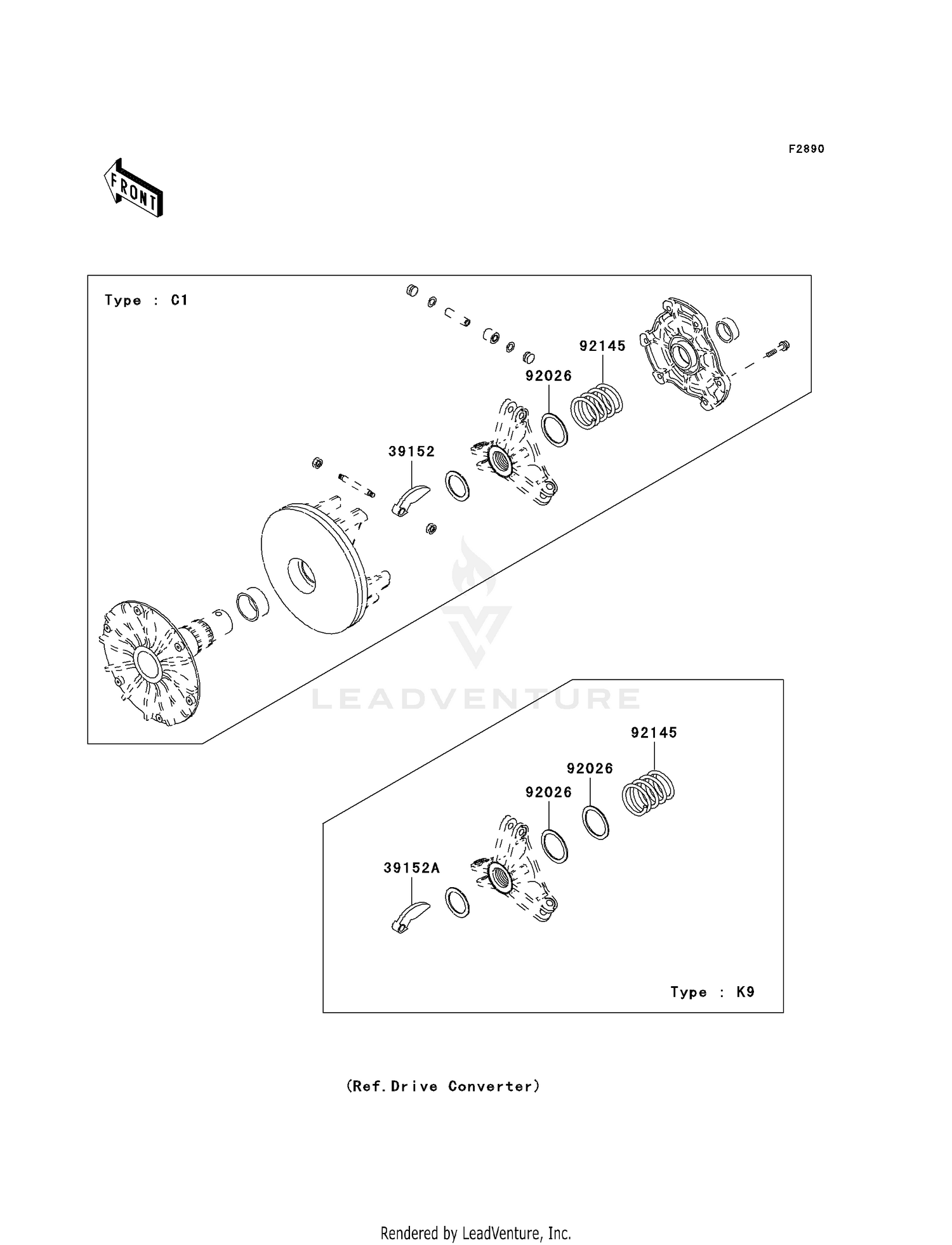 F2890

FRONT

Type : C1

92145

92026

39152

LEADVENTURE

92145

92026

92026

39152A

Type : K9

(Ref.Drive Converter)

Rendered by LeadVenture, Inc.