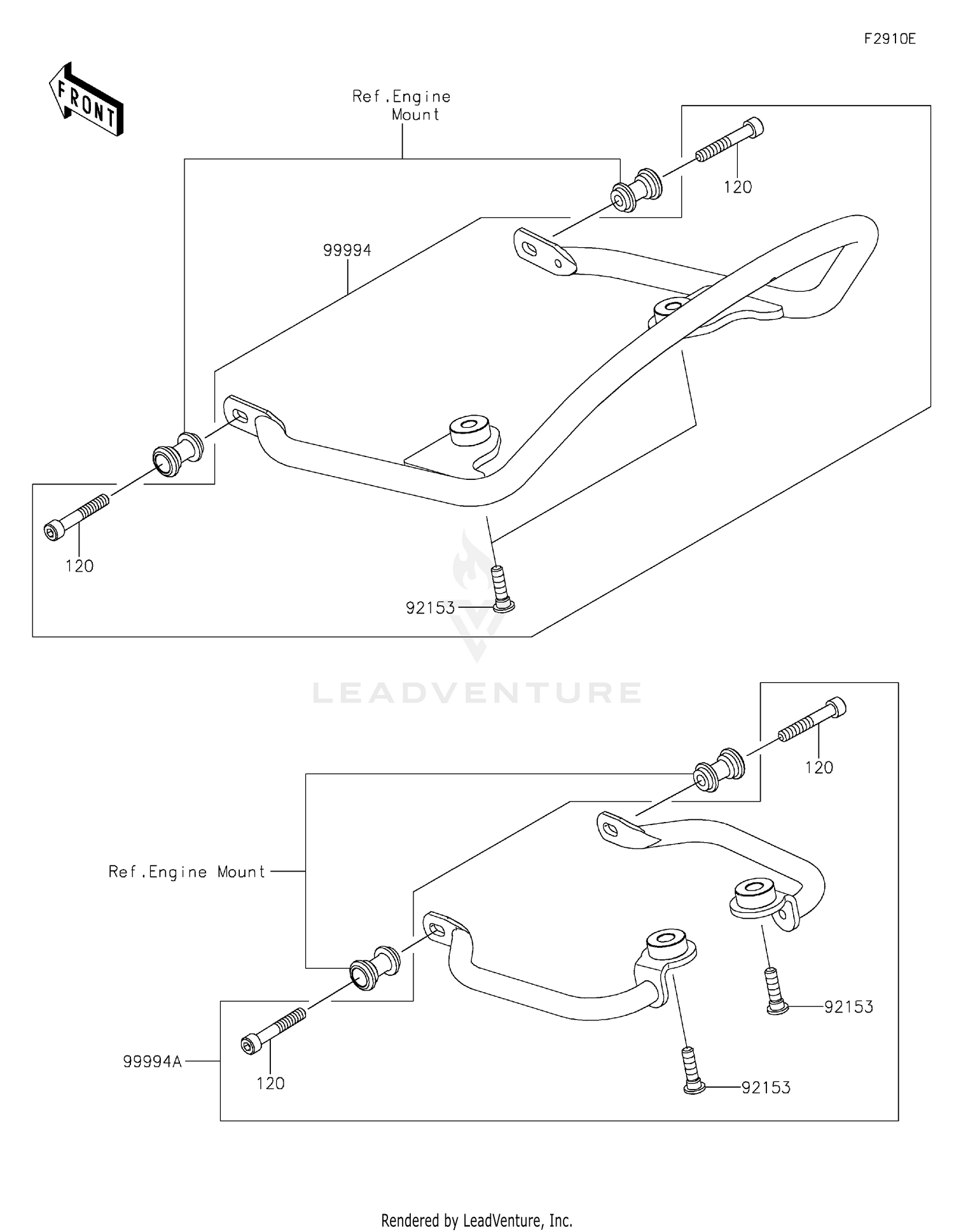 F2910E

FRONT

Ref.Engine Mount

120

99994

120

92153

LEADVENTURE

120

Ref.Engine Mount

92153

99994A

120

92153

Rendered by LeadVenture, Inc.