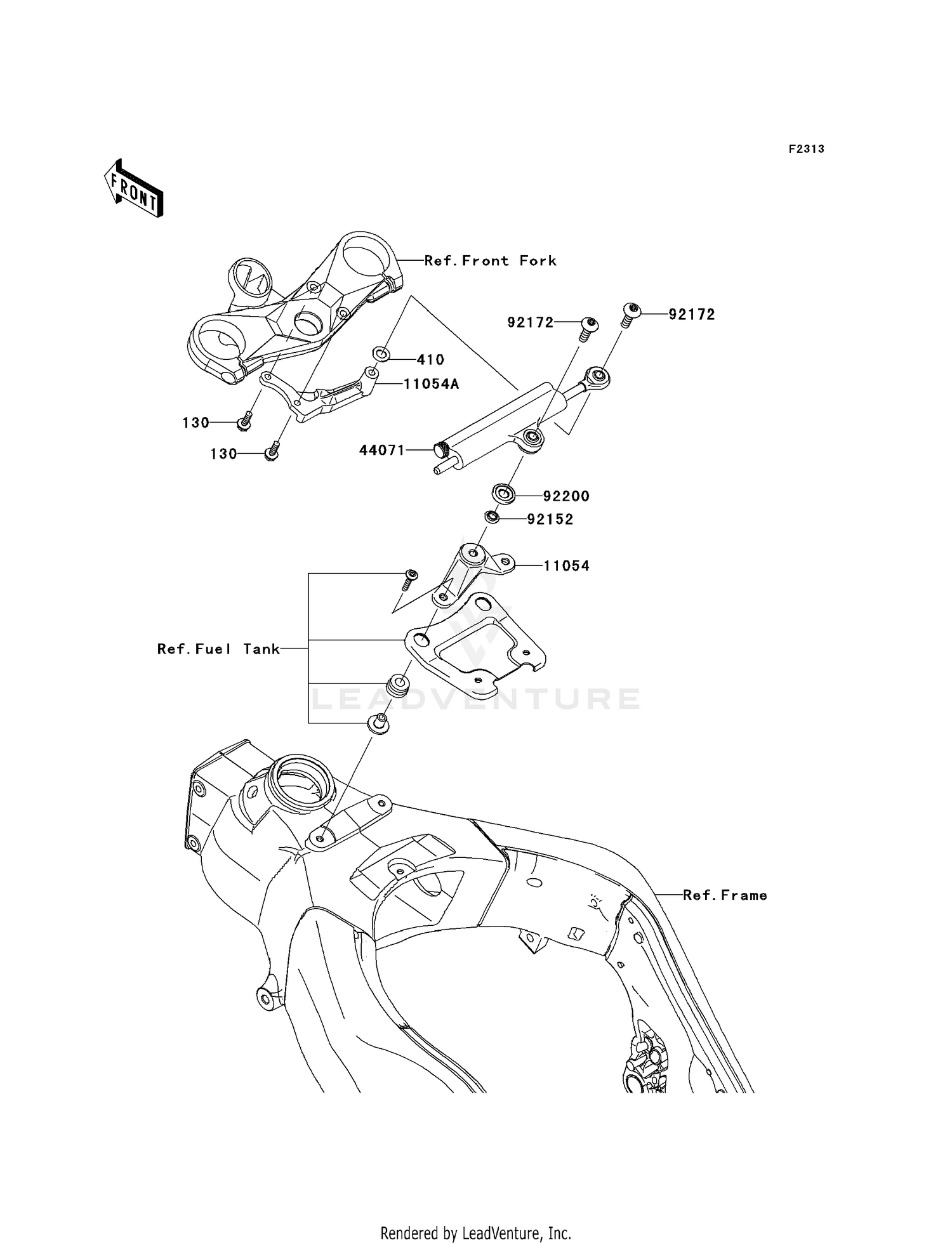 F2313

FRONT

Ref.Front Fork

92172

92172

410

11054A

130

130

44071

92200

92152

11054

Ref.Fuel Tank

LEADVENTURE

Ref.Frame

Rendered by LeadVenture, Inc.