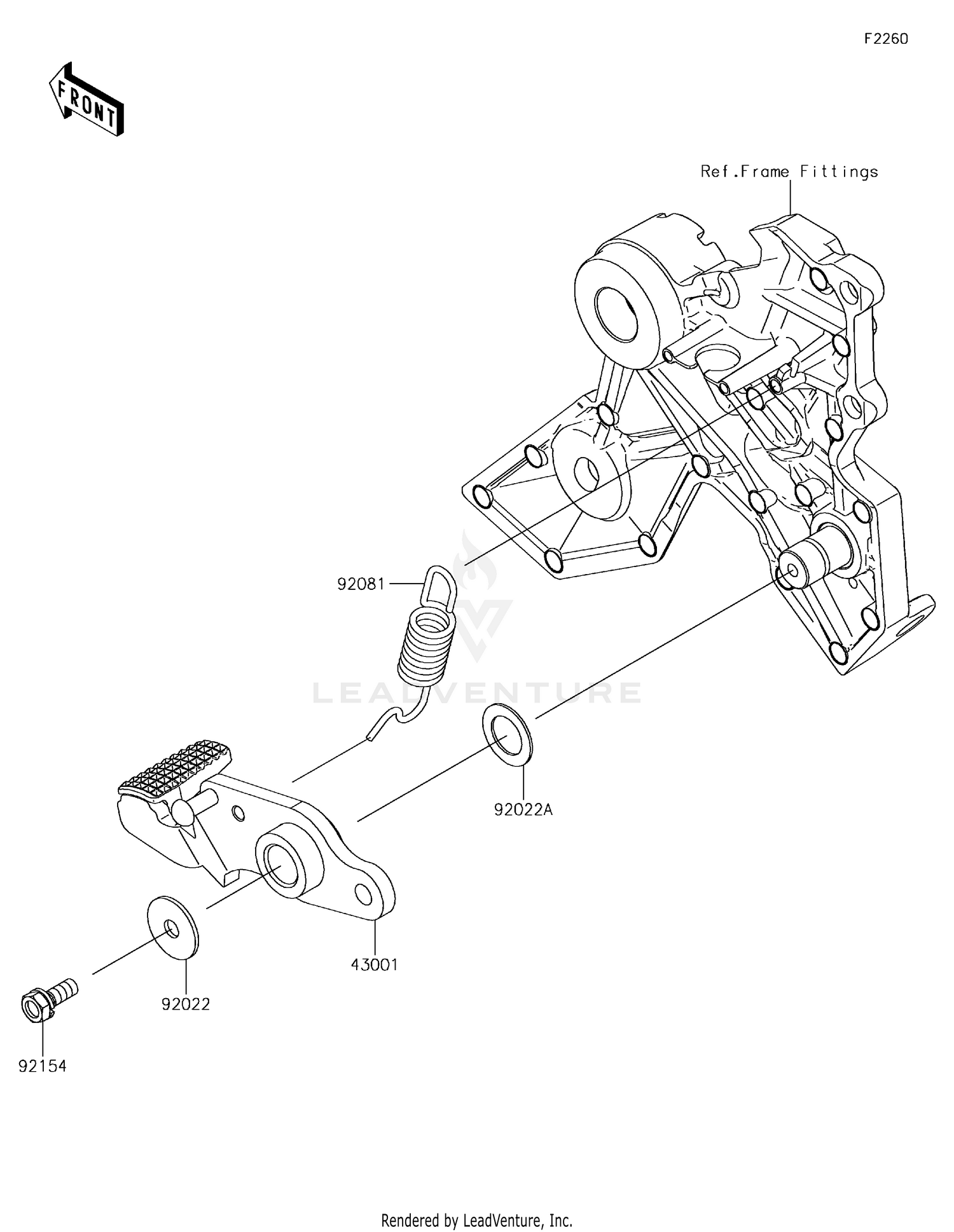 F2260

FRONT

Ref.Frame Fittings

92081

LEADVENTURE

92022A

43001

92022

92154

Rendered by LeadVenture, Inc.