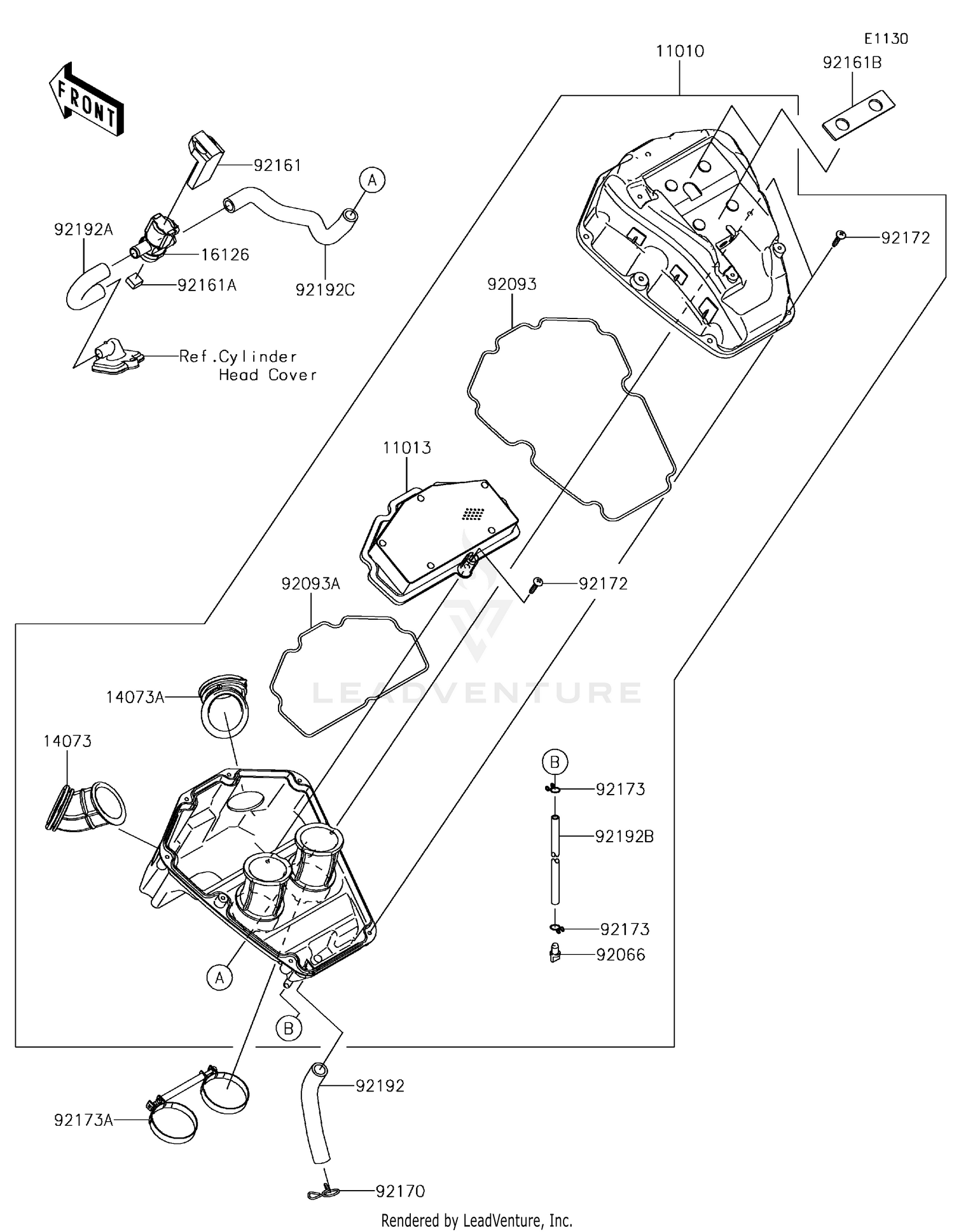 E1130
11010
92161B
FRONT
92161
A
92192A
16126
92161A
92192C
92172
Ref.Cylinder Head Cover
92093
11013
92172
92093A
LEADVENTURE
14073A
14073
B
92173
92192B
92173
92066
A
B
92192
92173A
92170
Rendered by LeadVenture, Inc.