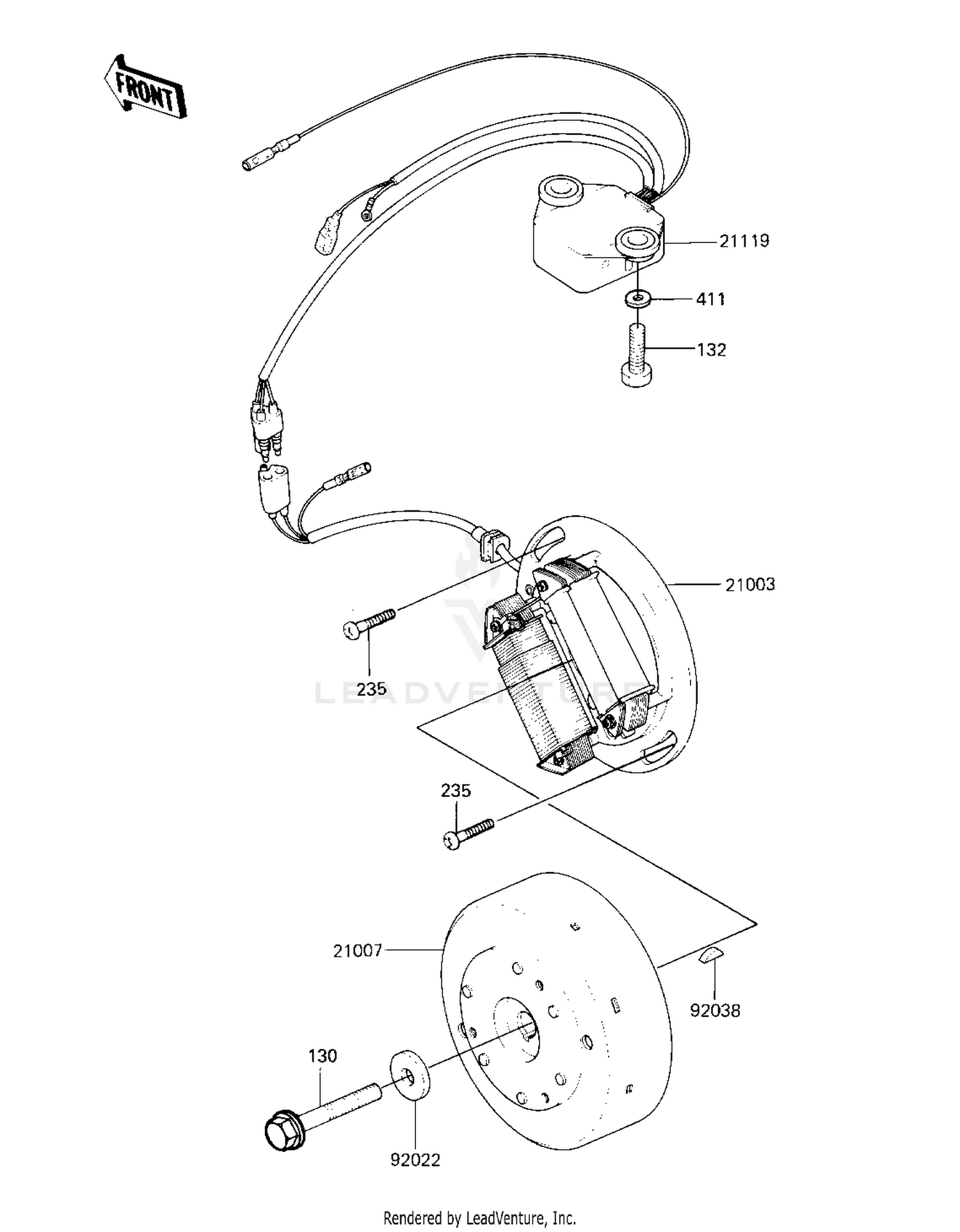 FRONT

21119

411

132

21003

235

LEADVENTURE

235

21007

92038

130

92022

Rendered by LeadVenture, Inc.