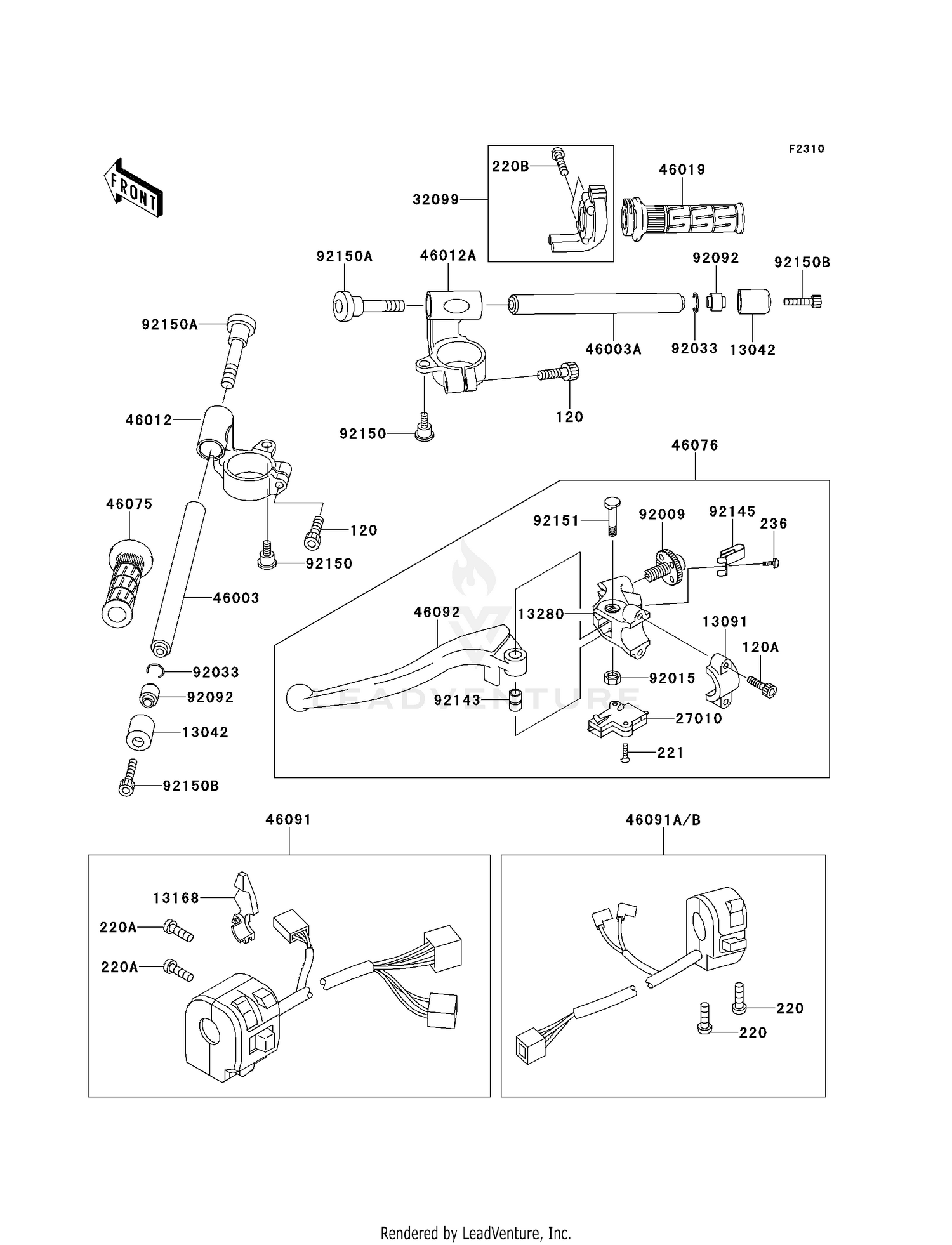 F2310

FRONT

220B
32099
46019
92150A
46012A
92092
92150B
46003A
92033
13042
120
92150
92150A
46012
46075
120
92150
46003
92033
92092
13042
92150B

46076
92151
92009
92145
236
46092
13280
13091
120A
92015
92143
27010
221

LEADVENTURE

46091
13168
220A
220A

46091A/B
220
220

Rendered by LeadVenture, Inc.