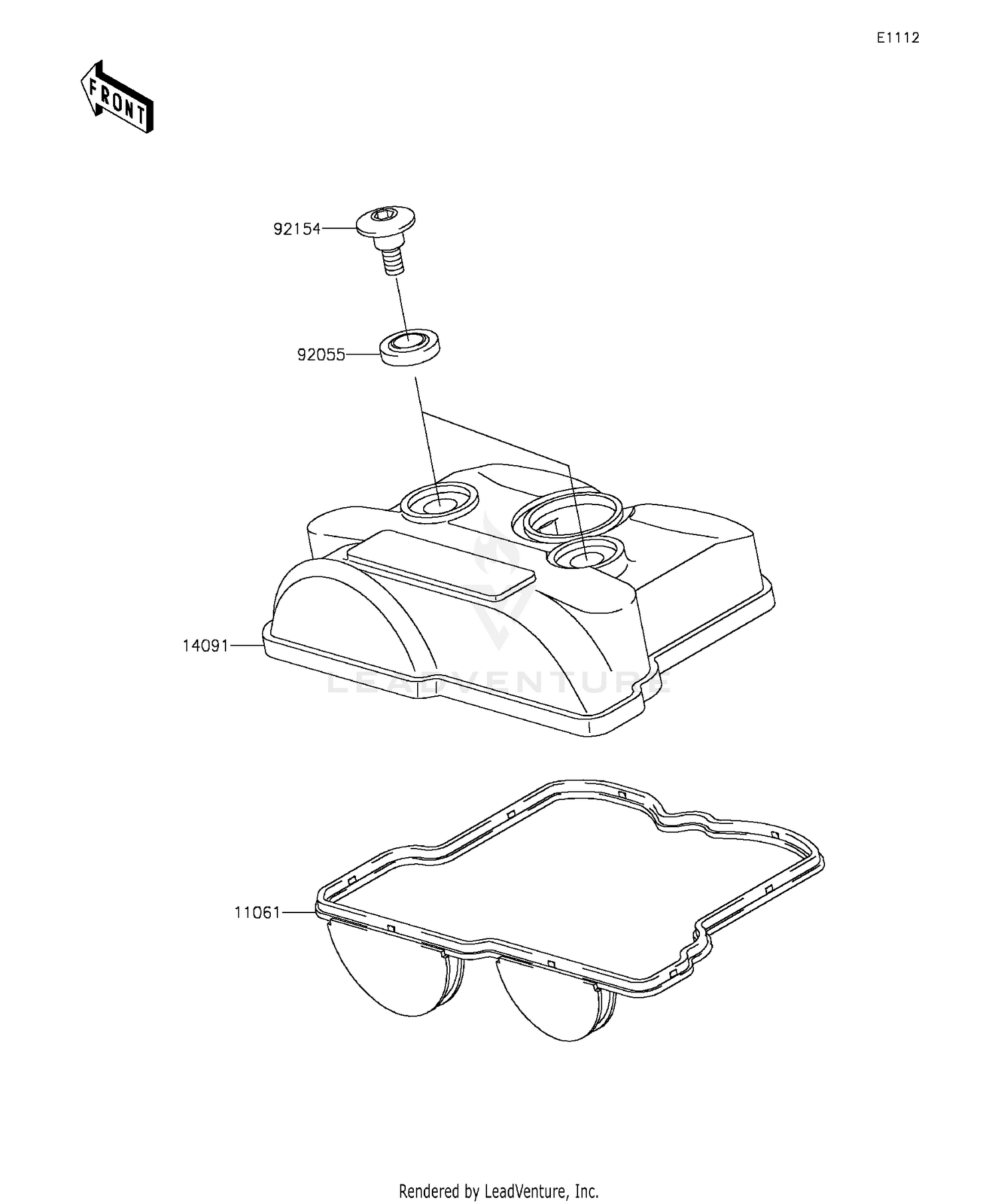 E1112

FRONT

92154

92055

14091

LEADVENTURE

11061

Rendered by LeadVenture, Inc.