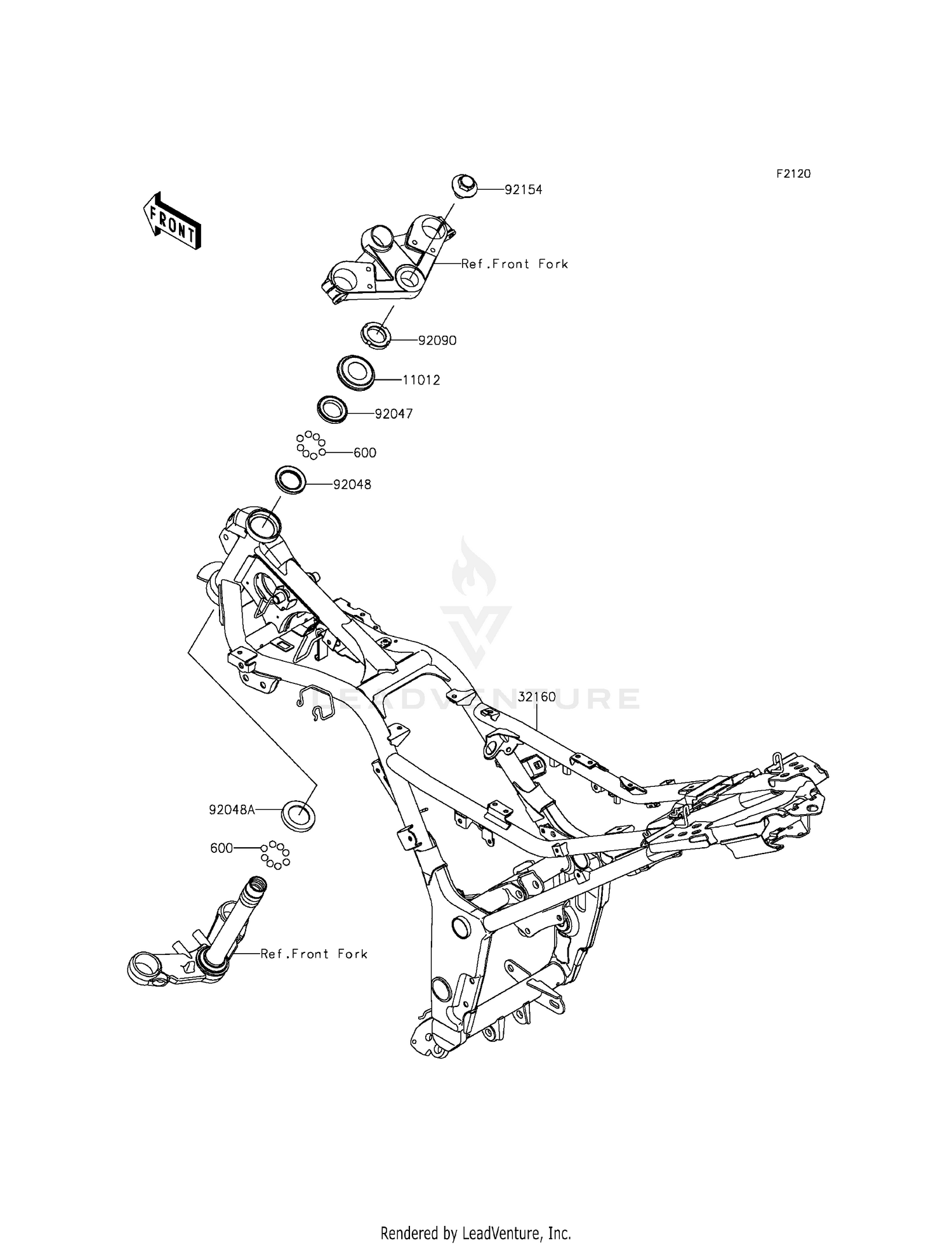 F2120

FRONT

92154

Ref.Front Fork

92090

11012

92047

600

92048

LEADVENTURE

32160

92048A

600

Ref.Front Fork

Rendered by LeadVenture, Inc.