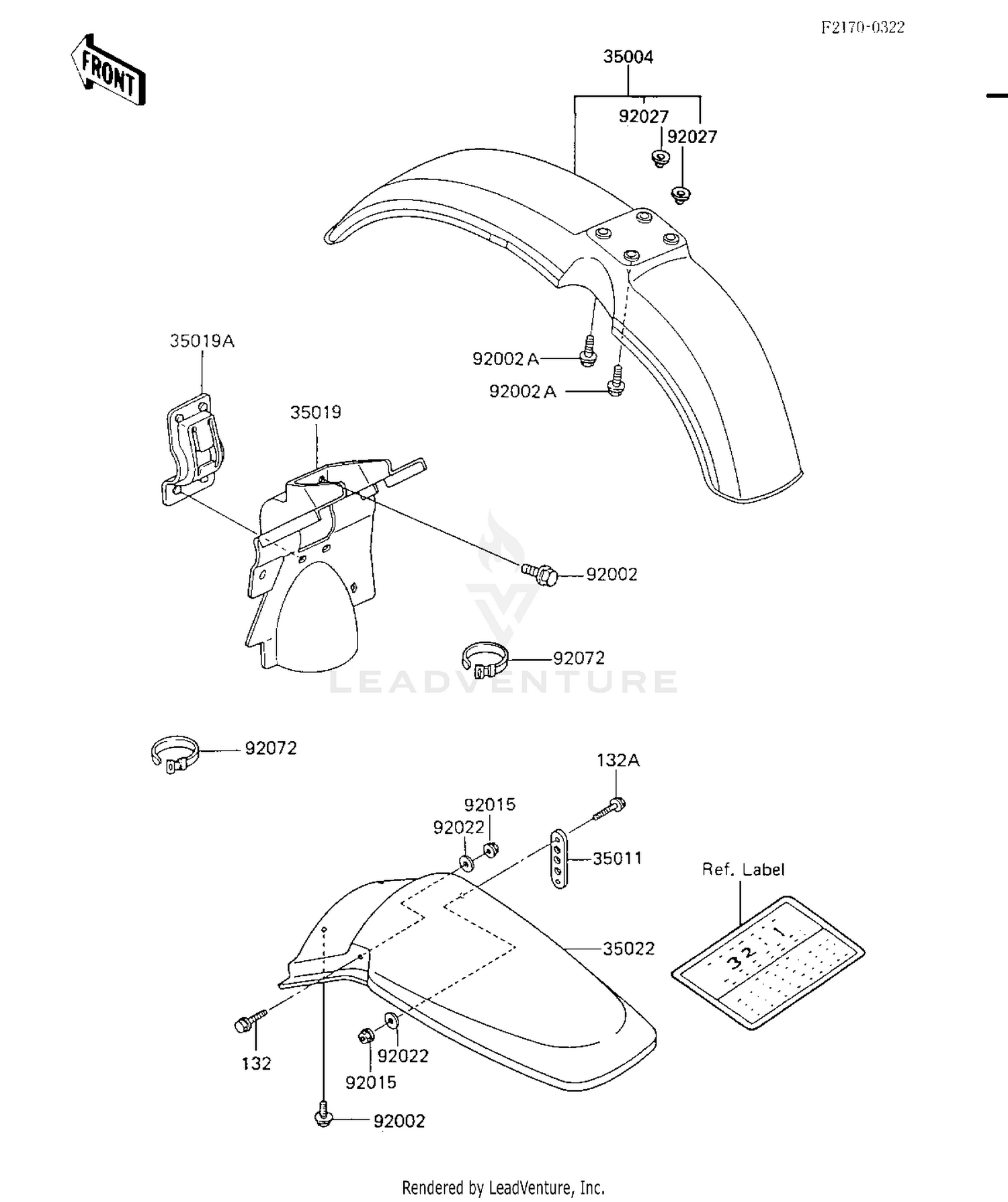 F2170-0322

FRONT

35004

92027

92027

35019A

35019

92002 A

92002 A

92002

92072

LEADVENTURE

92072

132A

92015

92022

35011

Ref. Label

32

1

35022

132

92022

92015

92002

Rendered by LeadVenture, Inc.