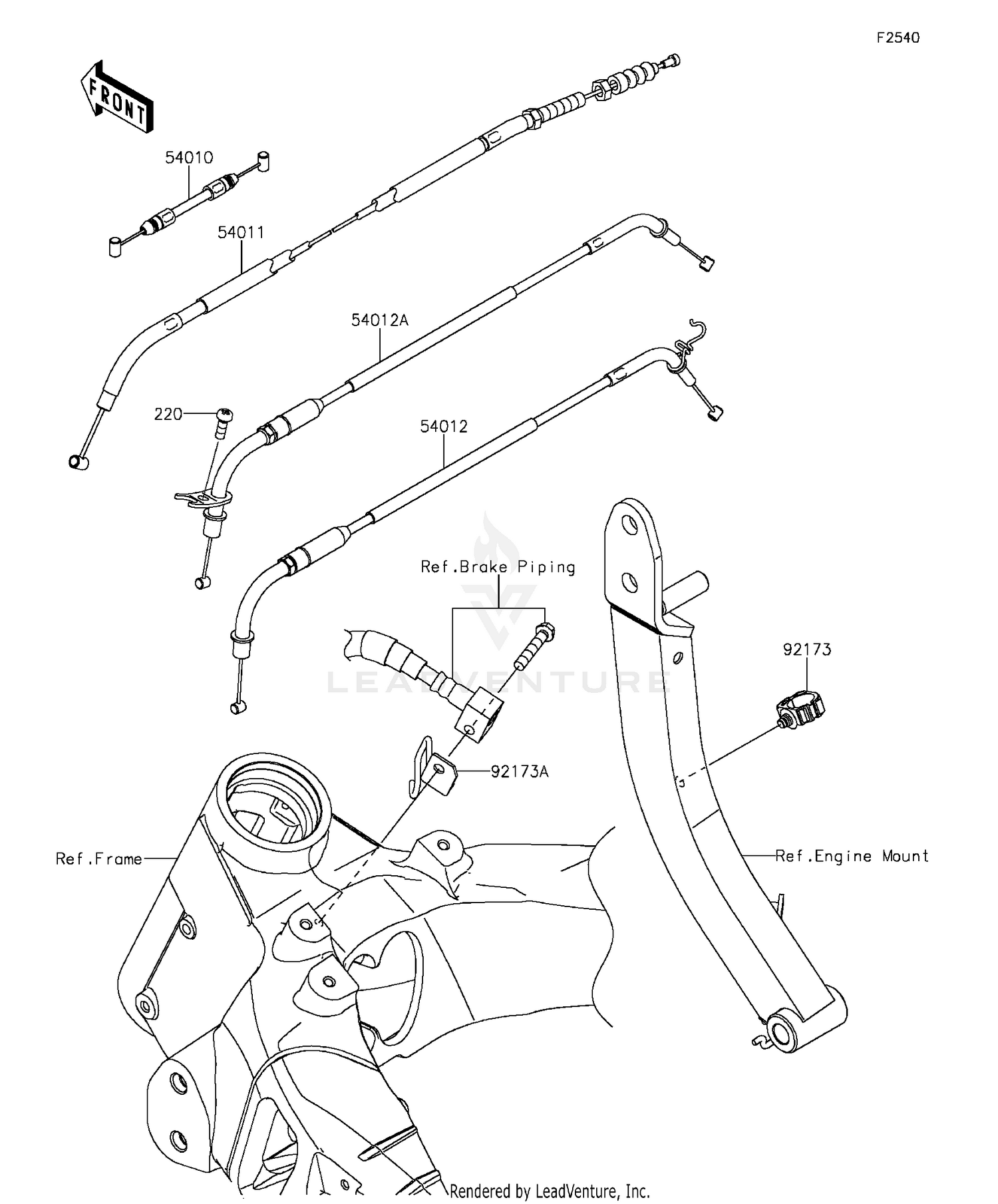 F2540

FRONT

54010

54011

54012A

220

54012

Ref.Brake Piping

LEADVENTURE

92173

92173A

Ref.Frame

Ref.Engine Mount

Rendered by LeadVenture, Inc.