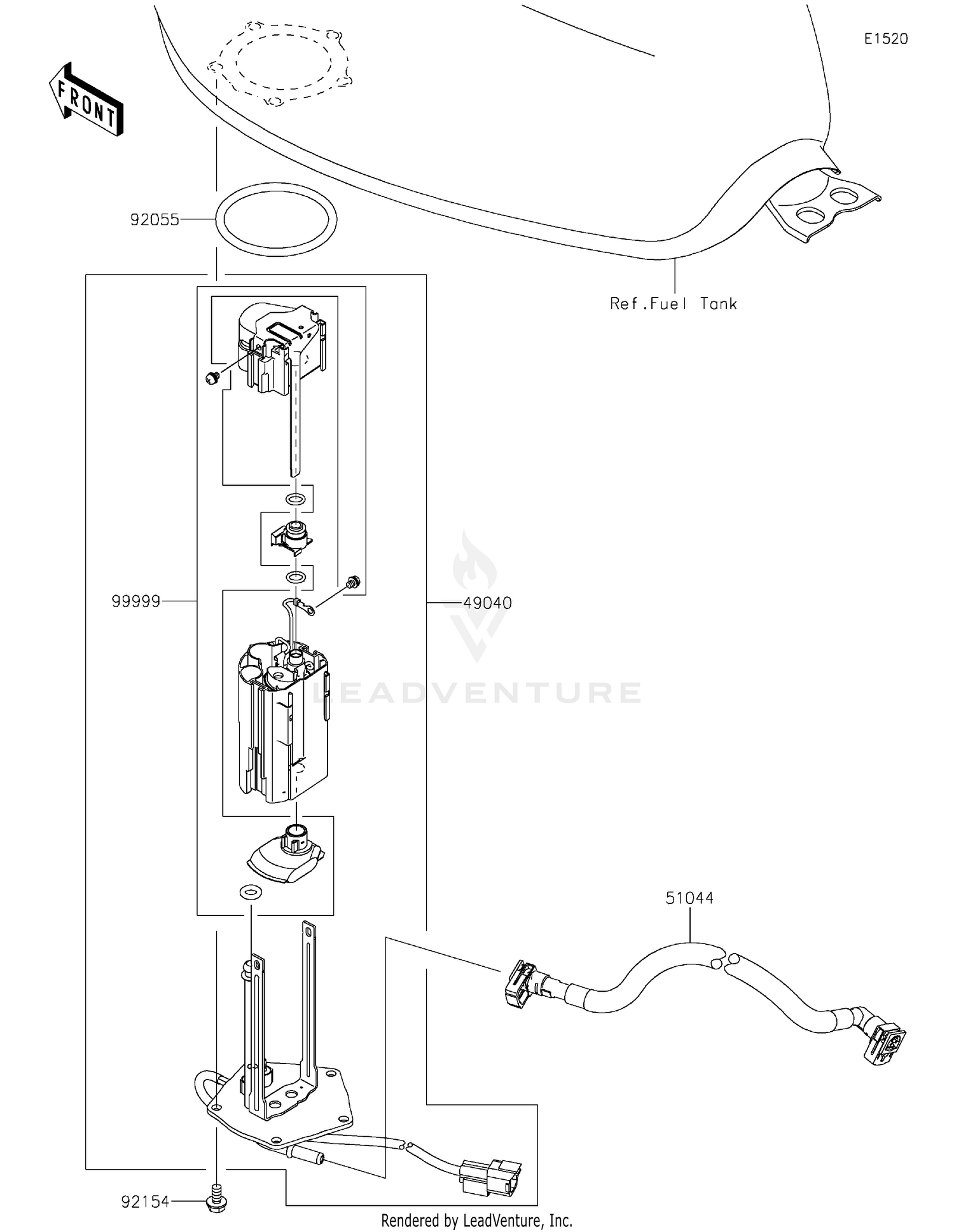 E1520

FRONT

92055

Ref.Fuel Tank

99999

49040

LEADVENTURE

51044

92154

Rendered by LeadVenture, Inc.